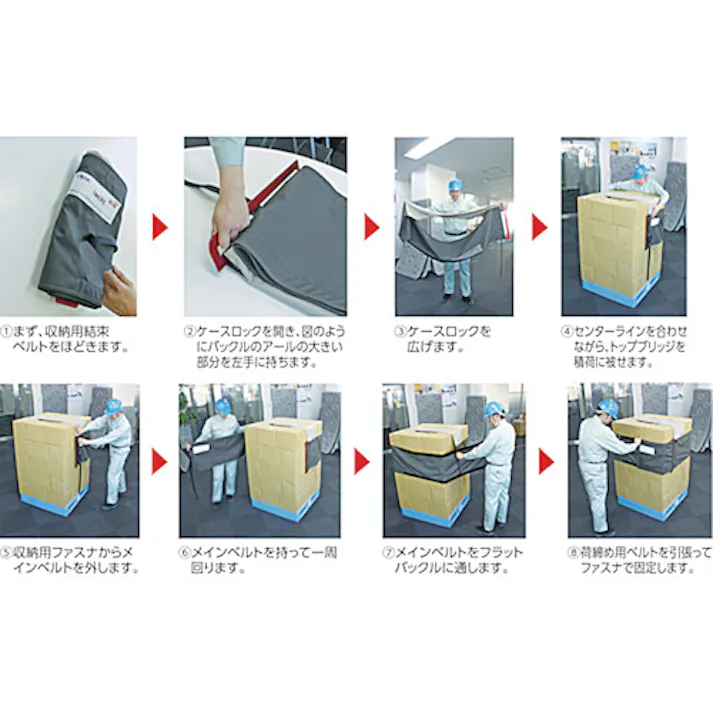 ①まず、収納用結束ベルトをほどきます。

②ケースロックを開き、図のようにバックルのアールの大きい部分を左手に持ちます。

③ケースロックを広げます。

④センターラインを合わせながら、トップブリッジを積荷に被せます。

⑤収納用ファスナからメインベルトを外します。

⑥メインベルトを持って一周回ります。

⑦メインベルトをフラットバックルに通します。

⑧荷締め用ベルトを引張ってファスナで固定します。