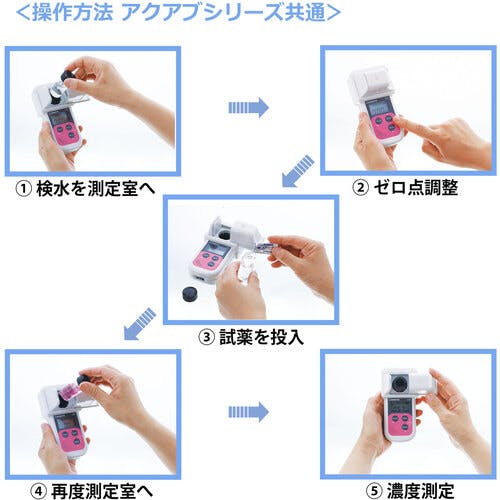 <操作方法 アクアブシリーズ共通>

① 検水を測定室へ

② ゼロ点調整

③ 試薬を投入

④ 再度測定室へ

⑤ 濃度測定