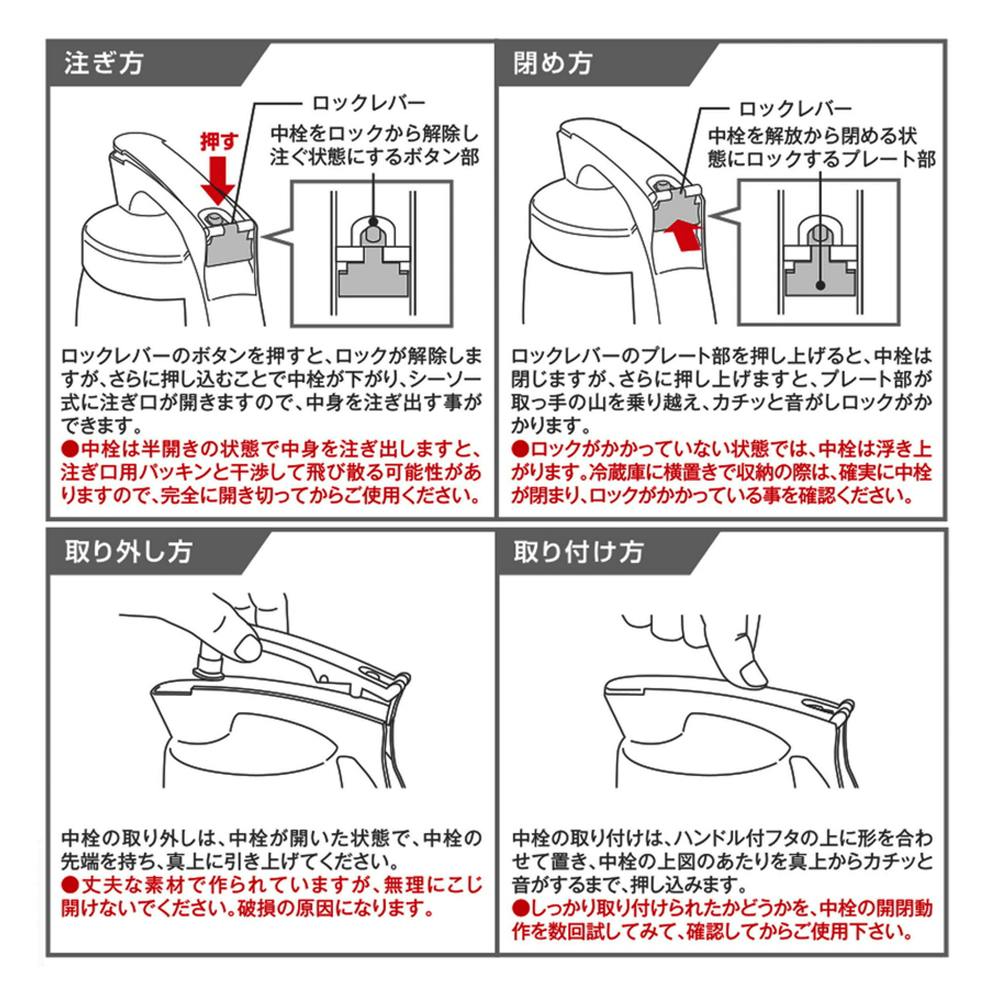 注ぎ方

押す

ロックレバー
中栓をロックから解除し注ぐ状態にするボタン部

ロックレバーのボタンを押すと、ロックが解除しますが、さらに押し込むことで中栓が下がり、シーソー式に注ぎ口が開きますので、中身を注ぎ出す事ができます。
●中栓は半開きの状態で中身を注ぎ出しますと、注ぎ口用パッキンと干渉して飛び散る可能性がありますので、完全に開き切ってからご使用ください。

閉め方

ロックレバー
中栓を解放から閉める状態にロックするプレート部

ロックレバーのプレート部を押し上げると、中栓は閉じますが、さらに押し上げますと、プレート部が取っ手の山を乗り越え、カチッと音がしロックがかかります。
●ロックがかかっていない状態では、中栓は浮き上がります。冷蔵庫に横置きで収納の際は、確実に中栓が閉まり、ロックがかかっている事を確認ください。

取り外し方

中栓の取り外しは、中栓が開いた状態で、中栓の先端を持ち、真上に引き上げてください。
●丈夫な素材で作られていますが、無理にこじ開けないでください。破損の原因になります。

取り付け方

中栓の取り付けは、ハンドル付フタの上に形を合わせて置き、中栓の上図のあたりを真上からカチッと音がするまで、押し込みます。
●しっかり取り付けられたかどうかを、中栓の開閉動作を数回試してみて、確認してからご使用下さい。