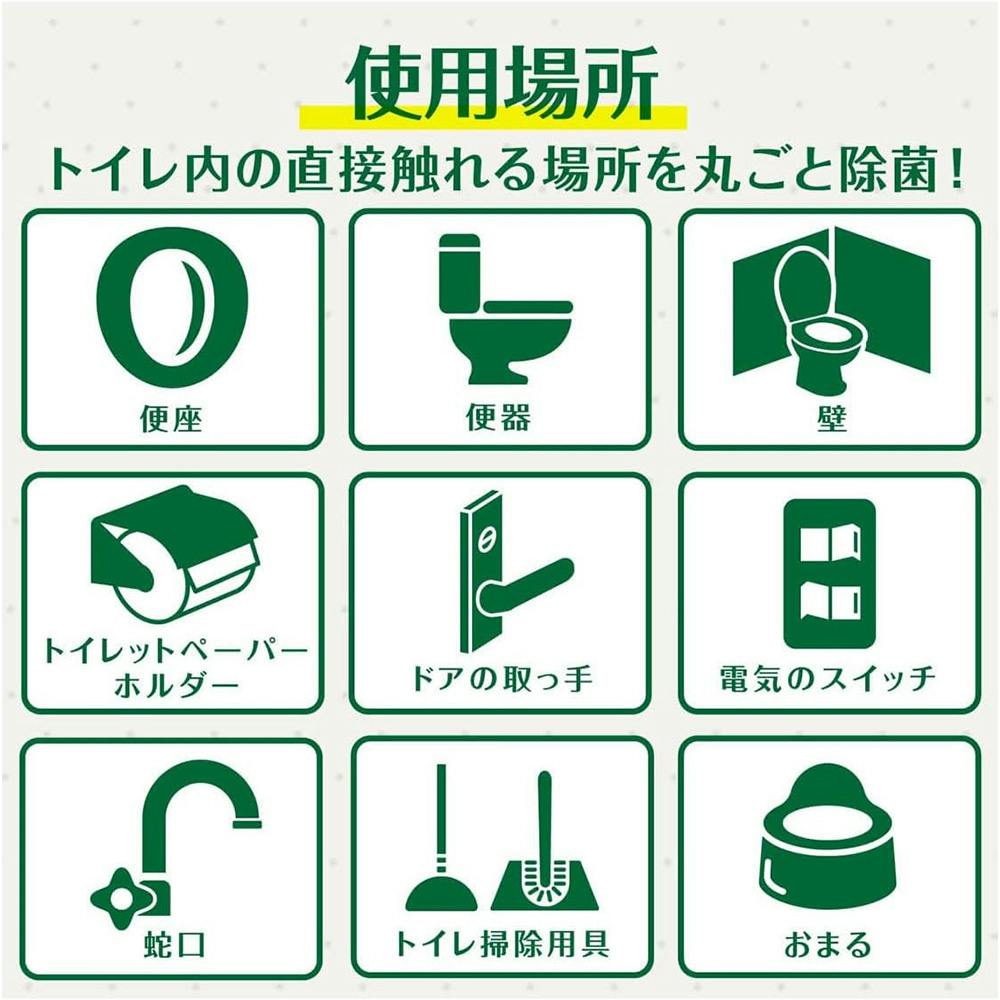 使用場所

トイレ内の直接触れる場所を丸ごと除菌!

便座

便器

壁

トイレットペーパーホルダー

ドアの取っ手

電気のスイッチ

蛇口

トイレ掃除用具

おまる