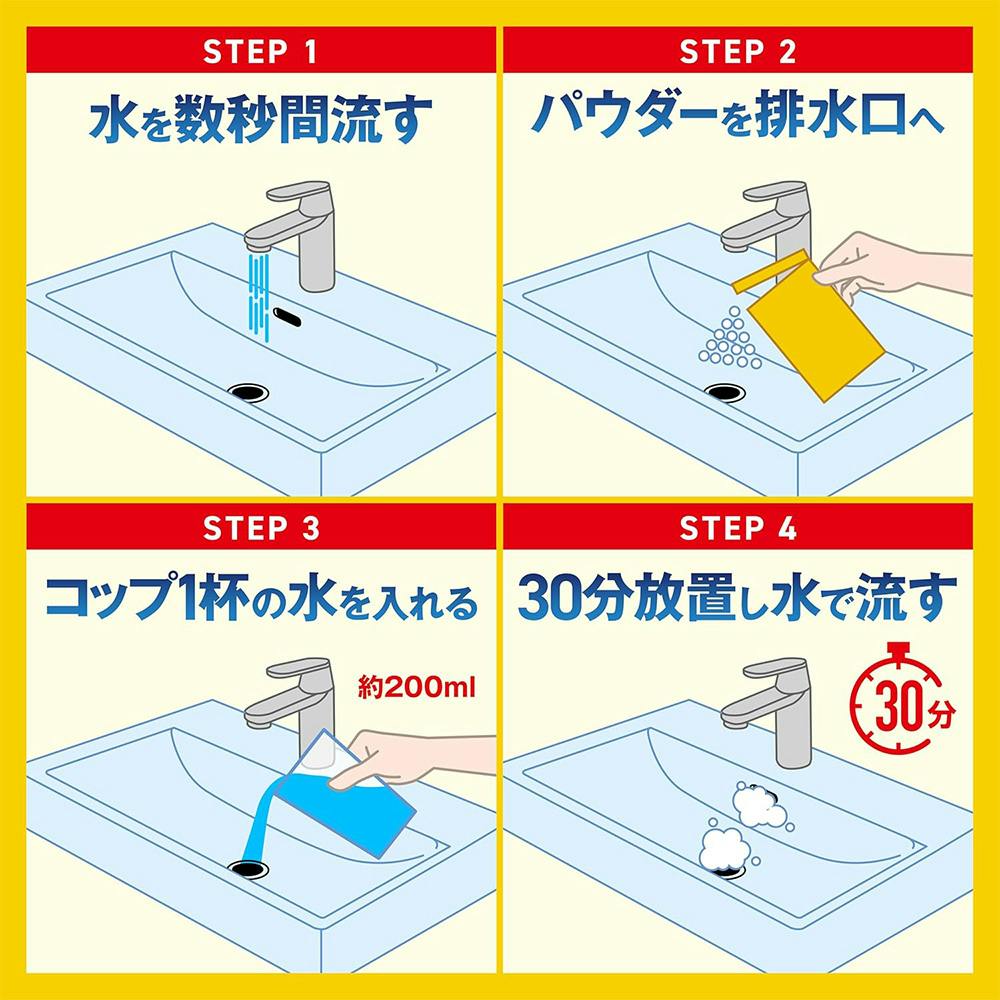 STEP 1
水を数秒間流す

STEP 2
パウダーを排水口へ

STEP 3
コップ1杯の水を入れる
約200ml

STEP 4
30分放置し水で流す
30分