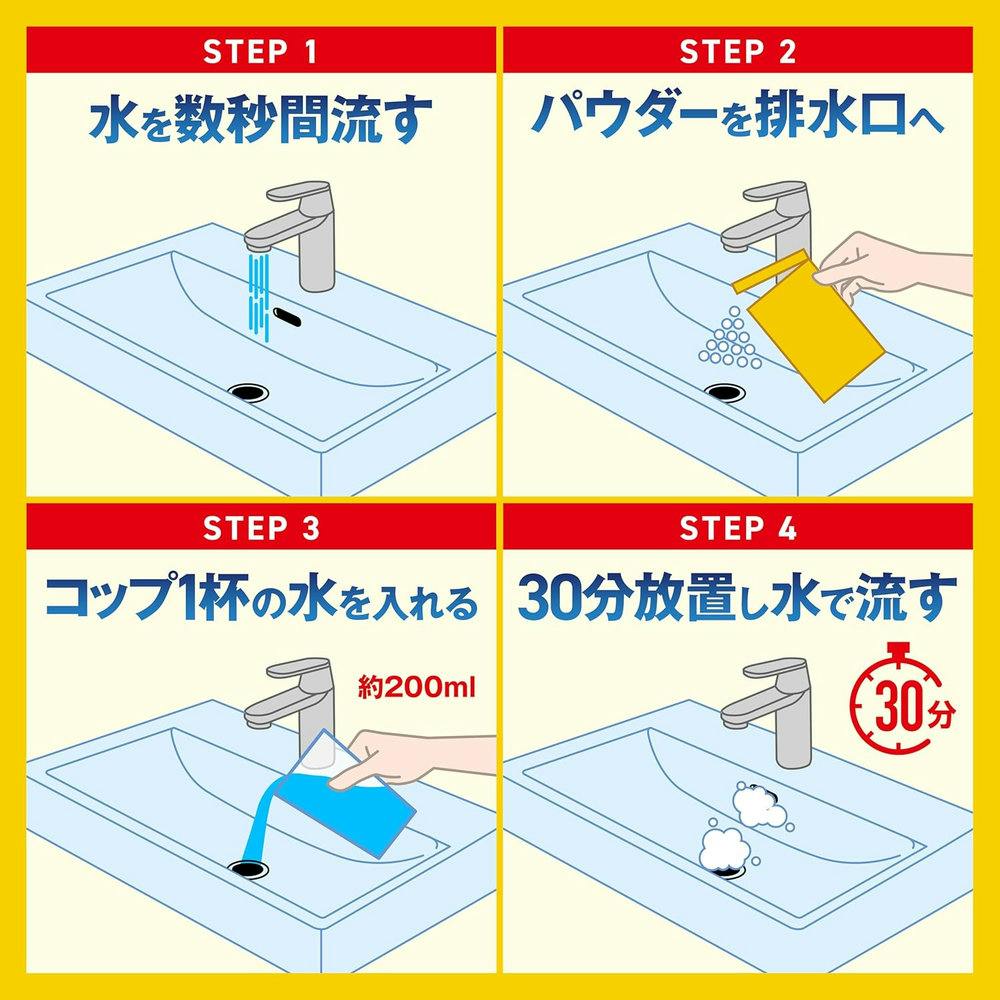 STEP 1
水を数秒間流す

STEP 2
パウダーを排水口へ

STEP 3
コップ1杯の水を入れる
約200ml

STEP 4
30分放置し水で流す
30分