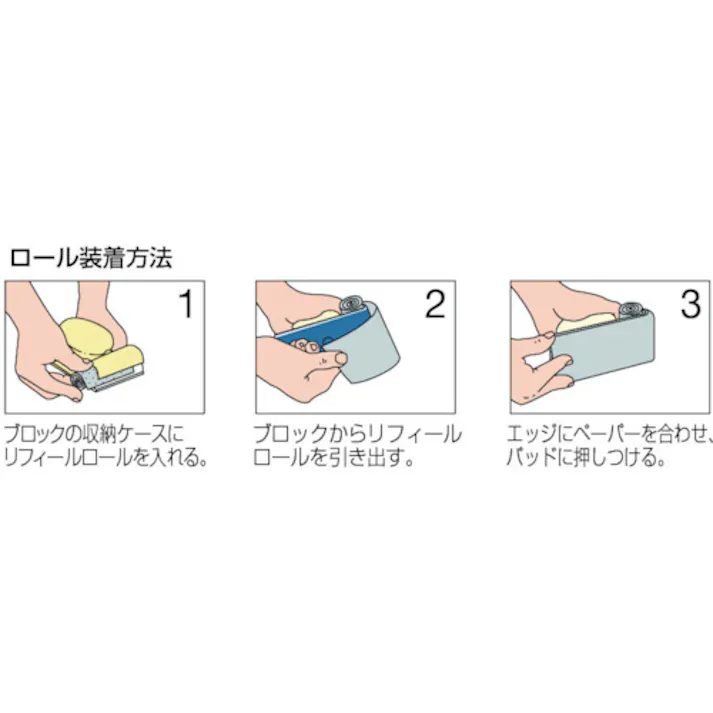 ロール装着方法

1

ブロックの収納ケースにリフィールロールを入れる。

2

ブロックからリフィールロールを引き出す。

3

エッジにペーパーを合わせ、パッドに押しつける。