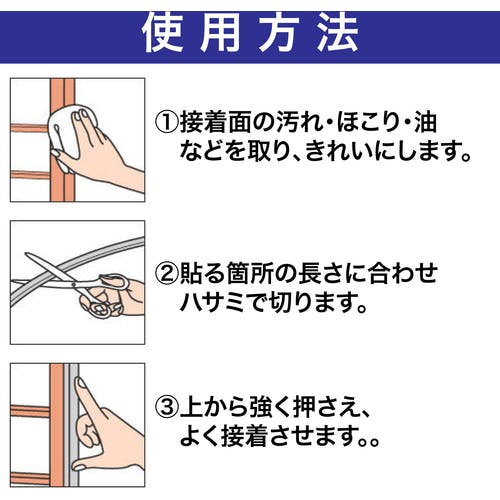 使用方法

①接着面の汚れ・ほこり・油などを取り、きれいにします。

②貼る箇所の長さに合わせハサミで切ります。

③上から強く押さえ、よく接着させます。。