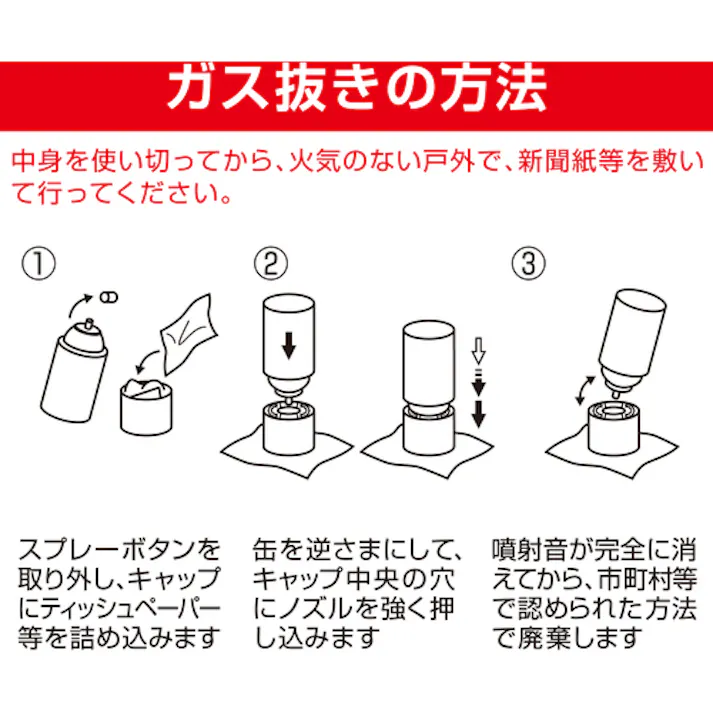 ガス抜きの方法

中身を使い切ってから、火気のない戸外で、新聞紙等を敷いて行ってください。

①

スプレーボタンを取り外し、キャップにティッシュペーパー等を詰め込みます

②

缶を逆さまにして、キャップ中央の穴にノズルを強く押し込みます

③

噴射音が完全に消えてから、市町村等で認められた方法で廃棄します