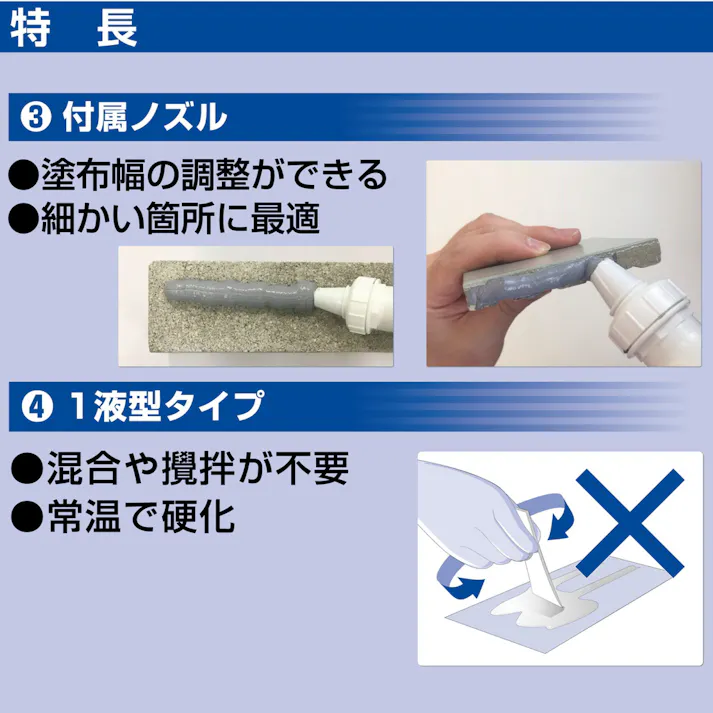 特　長

❸ 付属ノズル

●塗布幅の調整ができる
●細かい箇所に最適

❹ 1液型タイプ

●混合や攪拌が不要
●常温で硬化