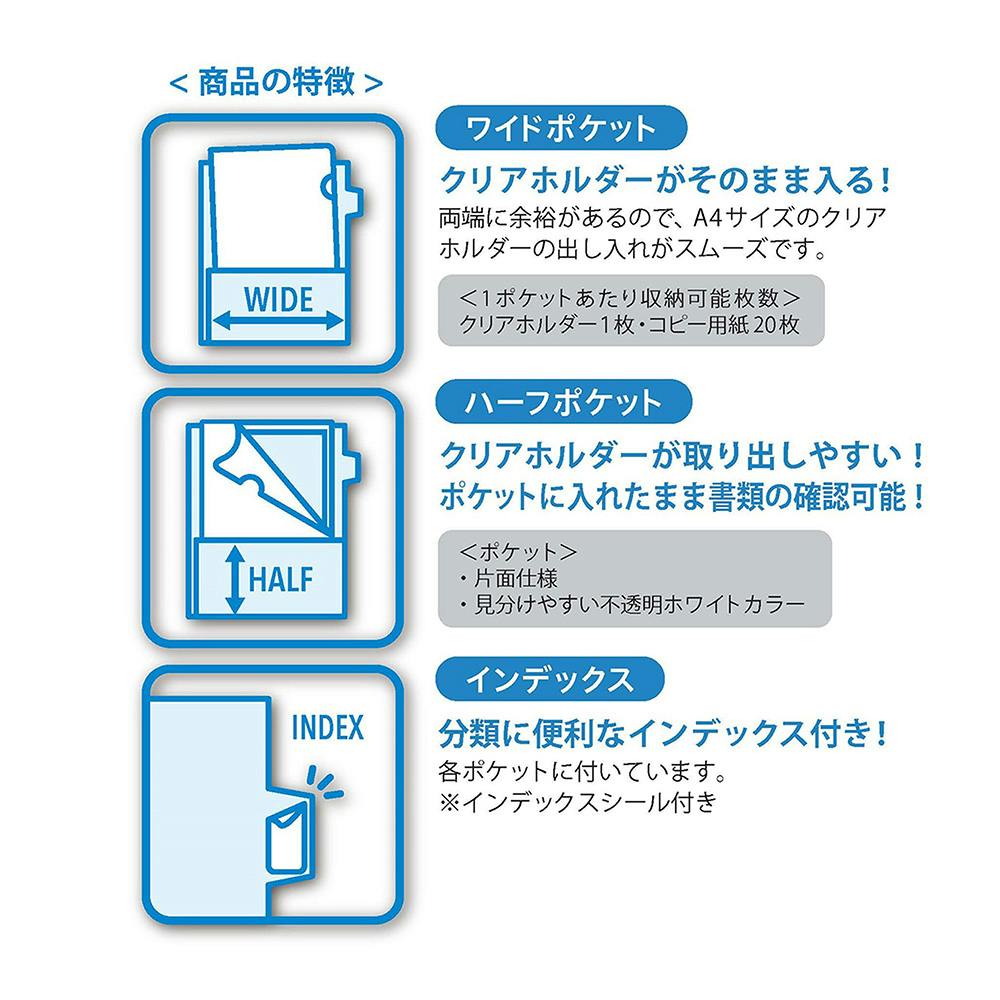 < 商品の特徴 >

WIDE

ワイドポケット

クリアホルダーがそのまま入る！

両端に余裕があるので、A4サイズのクリアホルダーの出し入れがスムーズです。

＜1ポケットあたり収納可能枚数＞
クリアホルダー1枚・コピー用紙20枚

HALF

ハーフポケット

クリアホルダーが取り出しやすい！
ポケットに入れたまま書類の確認可能！

＜ポケット＞
・片面仕様
・見分けやすい不透明ホワイトカラー

INDEX

インデックス

分類に便利なインデックス付き！

各ポケットに付いています。
※インデックスシール付き