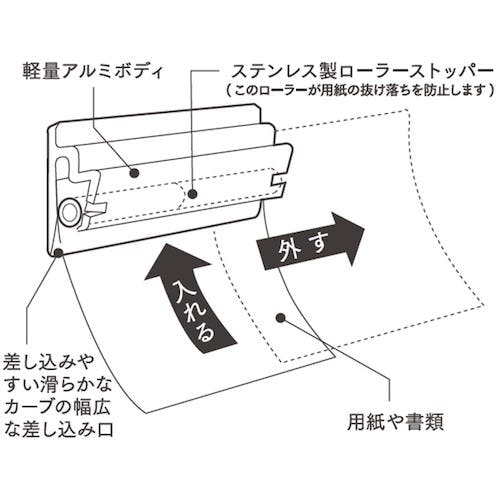 軽量アルミボディ

ステンレス製ローラーストッパー
（このローラーが用紙の抜け落ちを防止します）

外す

入れる

差し込みやすい滑らかなカーブの幅広な差し込み口

用紙や書類