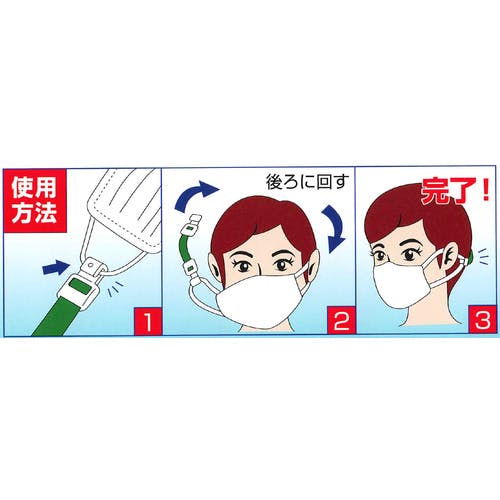 使用方法

1

後ろに回す

2

完了！

3