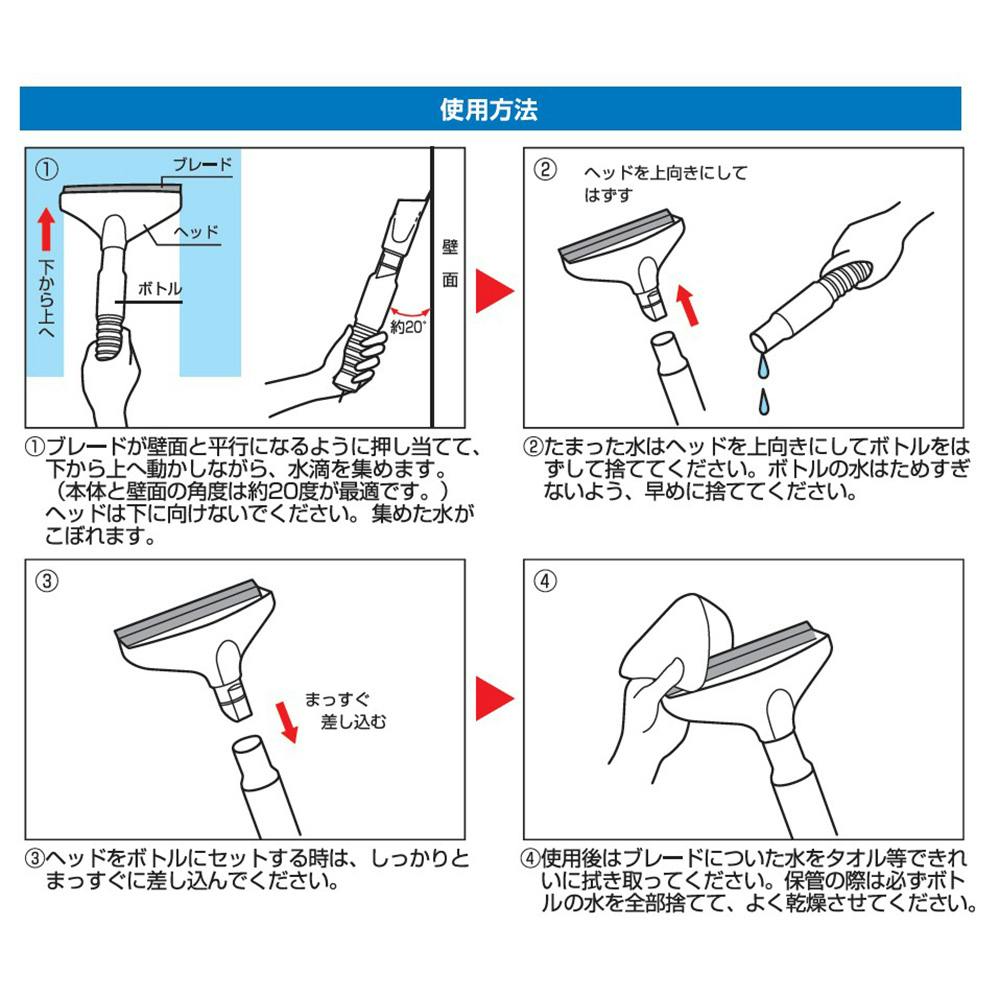 使用方法

①

ブレード

ヘッド

ボトル

下から上へ

壁面

約20°

①ブレードが壁面と平行になるように押し当てて、下から上へ動かしながら、水滴を集めます。（本体と壁面の角度は約20度が最適です。）ヘッドは下に向けないでください。集めた水がこぼれます。

②

ヘッドを上向きにしてはずす

②たまった水はヘッドを上向きにしてボトルをはずして捨ててください。ボトルの水はためすぎないよう、早めに捨ててください。

③

まっすぐ差し込む

③ヘッドをボトルにセットする時は、しっかりとまっすぐに差し込んでください。

④

④使用後はブレードについた水をタオル等できれいに拭き取ってください。保管の際は必ずボトルの水を全部捨てて、よく乾燥させてください。