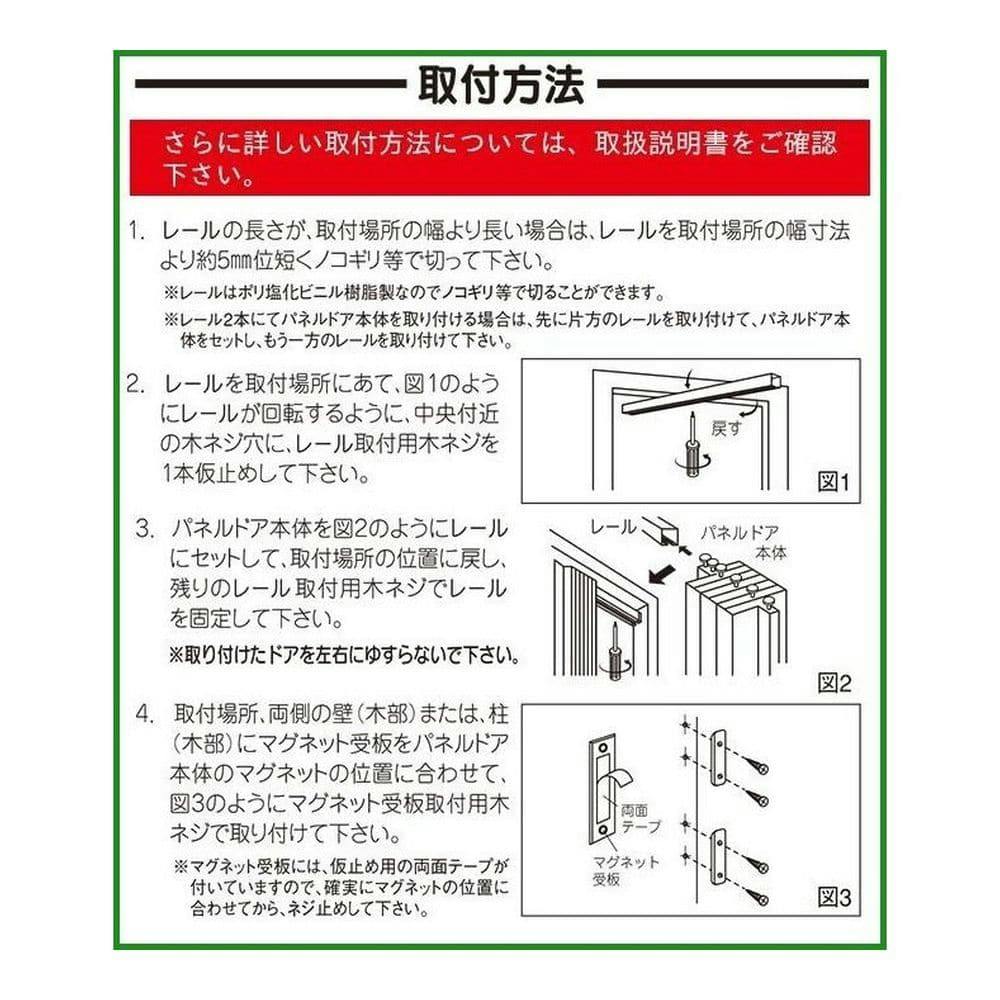 取付方法

さらに詳しい取付方法については、取扱説明書をご確認下さい。

1. レールの長さが、取付場所の幅より長い場合は、レールを取付場所の幅寸法より約5㎜位短くノコギリ等で切って下さい。

※レールはポリ塩化ビニル樹脂製なのでノコギリ等で切ることができます。

※レール2本にてパネルドア本体を取り付ける場合は、先に片方のレールを取り付けて、パネルドア本体をセットし、もう一方のレールを取り付けて下さい。

2. レールを取付場所にあて、図1のようにレールが回転するように、中央付近の木ネジ穴に、レール取付用木ネジを1本仮止めして下さい。

戻す

図1

3. パネルドア本体を図2のようにレールにセットして、取付場所の位置に戻し、残りのレール取付用木ネジでレールを固定して下さい。

※取り付けたドアを左右にゆすらないで下さい。

レール

パネルドア本体

図2

4. 取付場所、両側の壁（木部）または、柱（木部）にマグネット受板をパネルドア本体のマグネットの位置に合わせて、図3のようにマグネット受板取付用木ネジで取り付けて下さい。

※マグネット受板には、仮止め用の両面テープが付いていますので、確実にマグネットの位置に合わせてから、ネジ止めして下さい。

両面テープ

マグネット受板

図3