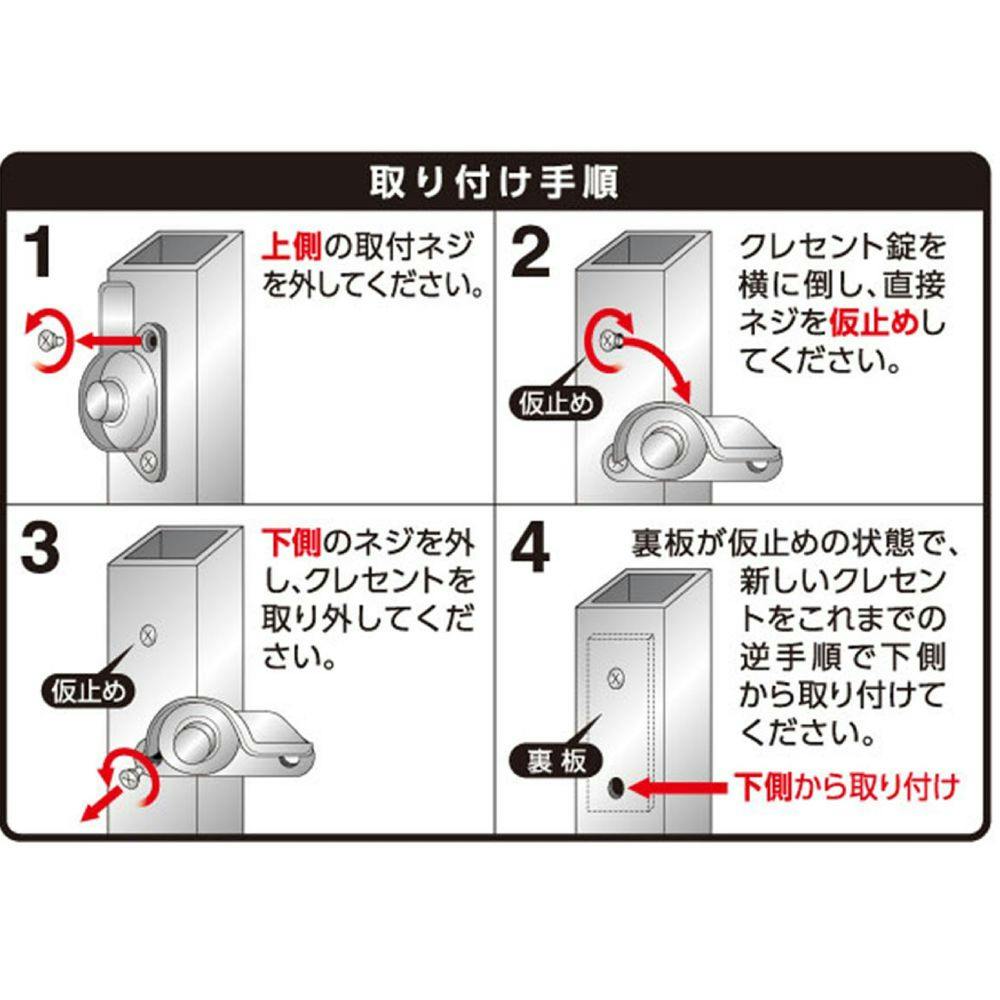 取り付け手順

1
上側の取付ネジを外してください。

2
クレセント錠を横に倒し、直接ネジを仮止めしてください。
仮止め

3
下側のネジを外し、クレセントを取り外してください。
仮止め

4
裏板が仮止めの状態で、新しいクレセントをこれまでの逆手順で下側から取り付けてください。
裏板
下側から取り付け