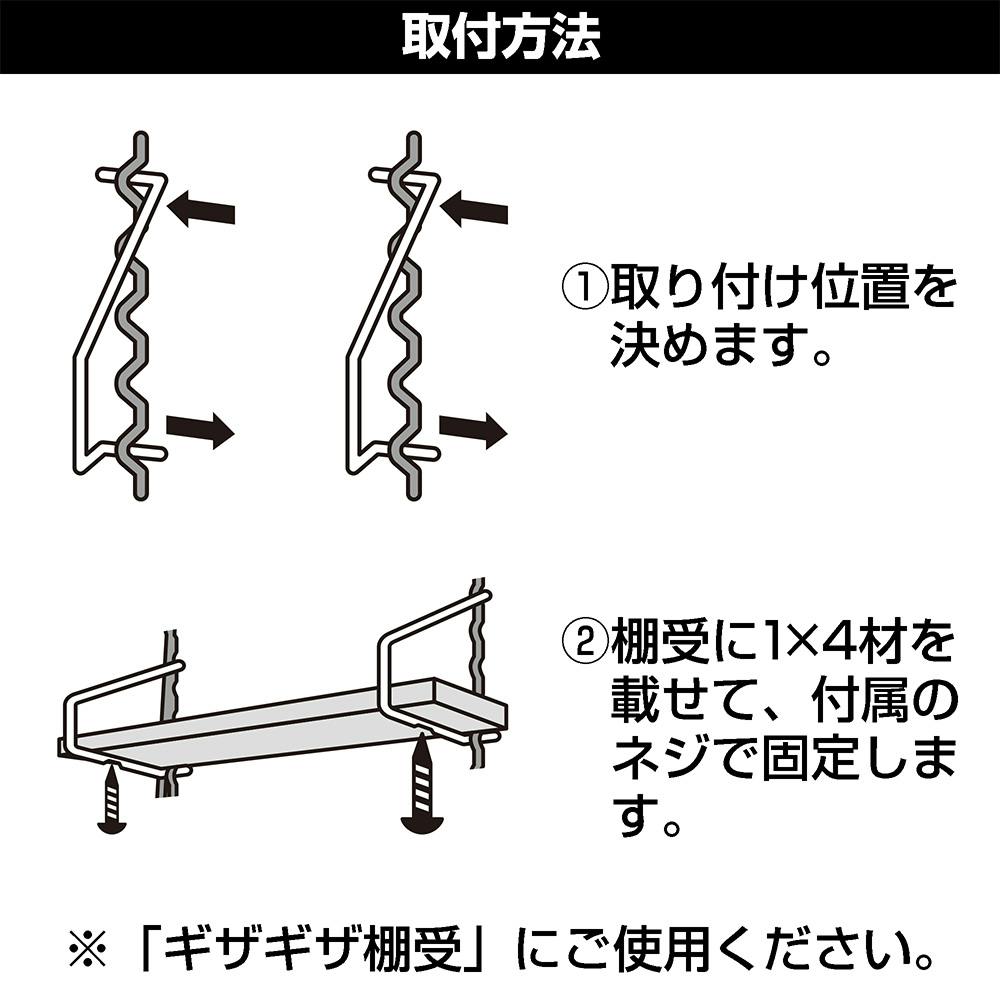 取付方法

①取り付け位置を決めます。

②棚受に1×4材を載せて、付属のネジで固定します。

※「ギザギザ棚受」にご使用ください。