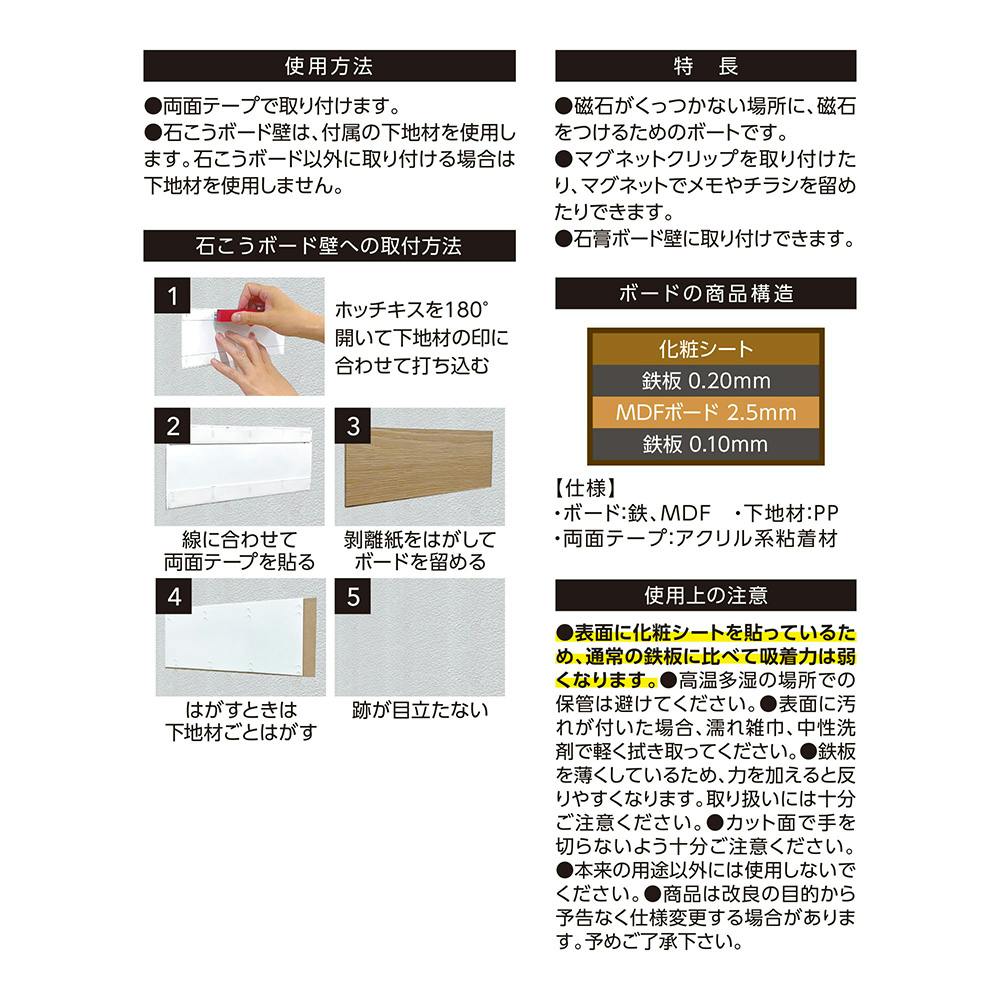 使用方法

●両面テープで取り付けます。
●石こうボード壁は、付属の下地材を使用します。石こうボード以外に取り付ける場合は下地材を使用しません。

石こうボード壁への取付方法

1
ホッチキスを180°開いて下地材の印に合わせて打ち込む

2
線に合わせて両面テープを貼る

3
剥離紙をはがしてボードを留める

4
はがすときは下地材ごとはがす

5
跡が目立たない

特　長

●磁石がくっつかない場所に、磁石をつけるためのボートです。
●マグネットクリップを取り付けたり、マグネットでメモやチラシを留めたりできます。
●石膏ボード壁に取り付けできます。

ボードの商品構造

化粧シート
鉄板 0.20mm
MDFボード 2.5mm
鉄板 0.10mm

【仕様】
・ボード：鉄、MDF　・下地材：PP
・両面テープ：アクリル系粘着材

使用上の注意

●表面に化粧シートを貼っているため、通常の鉄板に比べて吸着力は弱くなります。●高温多湿の場所での保管は避けてください。●表面に汚れが付いた場合、濡れ雑巾、中性洗剤で軽く拭き取ってください。●鉄板を薄くしているため、力を加えると反りやすくなります。取り扱いには十分ご注意ください。●カット面で手を切らないよう十分ご注意ください。●本来の用途以外には使用しないでください。●商品は改良の目的から予告なく仕様変更する場合があります。予めご了承下さい。