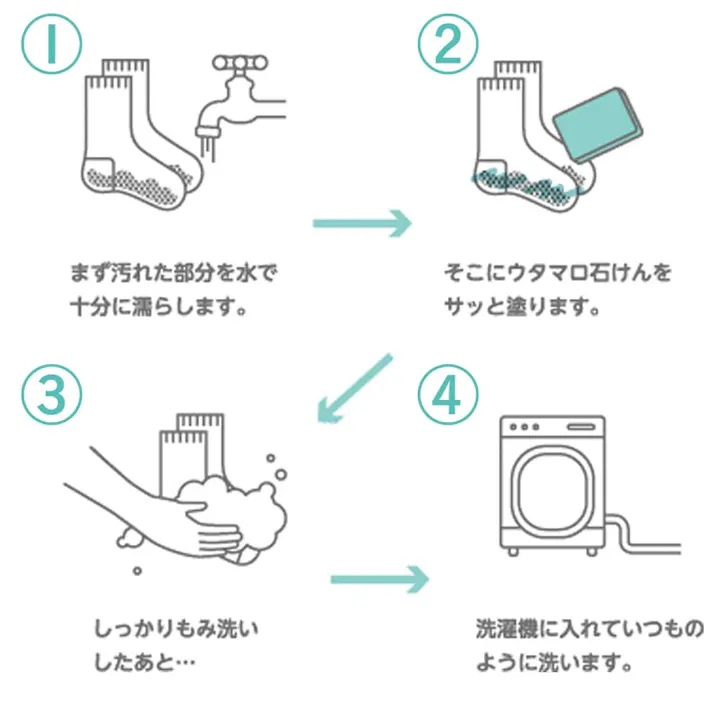 1

まず汚れた部分を水で十分に濡らします。

2

そこにウタマロ石けんをサッと塗ります。

3

しっかりもみ洗いしたあと…

4

洗濯機に入れていつものように洗います。