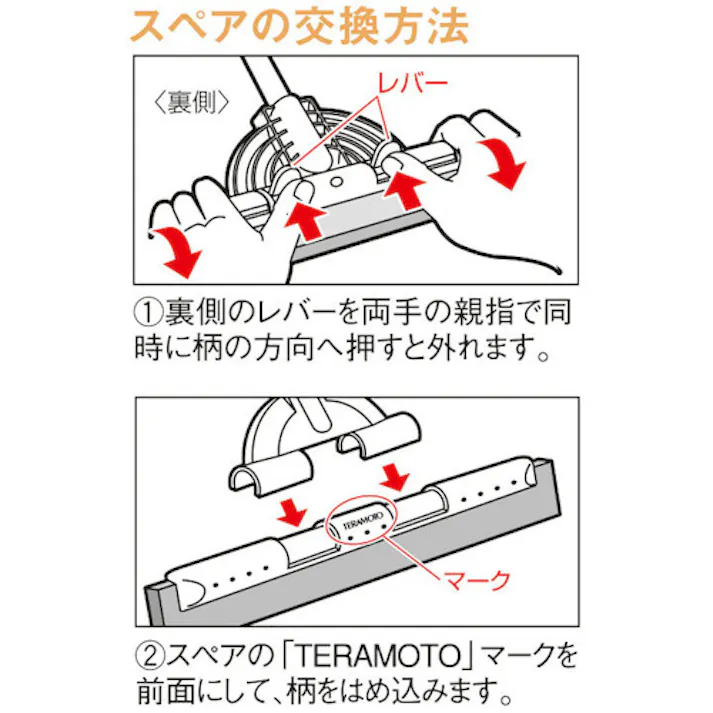 スペアの交換方法

〈裏側〉

レバー

①裏側のレバーを両手の親指で同時に柄の方向へ押すと外れます。

TERAMOTO

マーク

②スペアの「TERAMOTO」マークを前面にして、柄をはめ込みます。