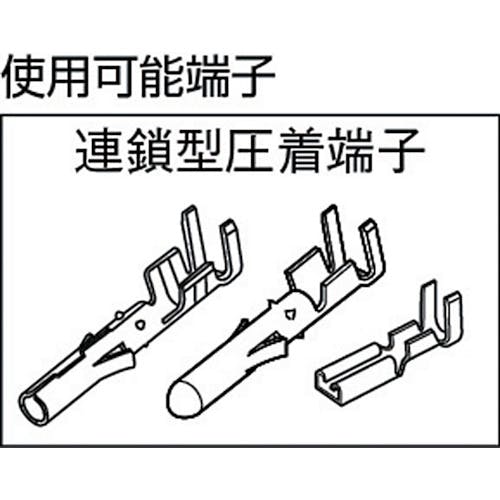 使用可能端子

連鎖型圧着端子