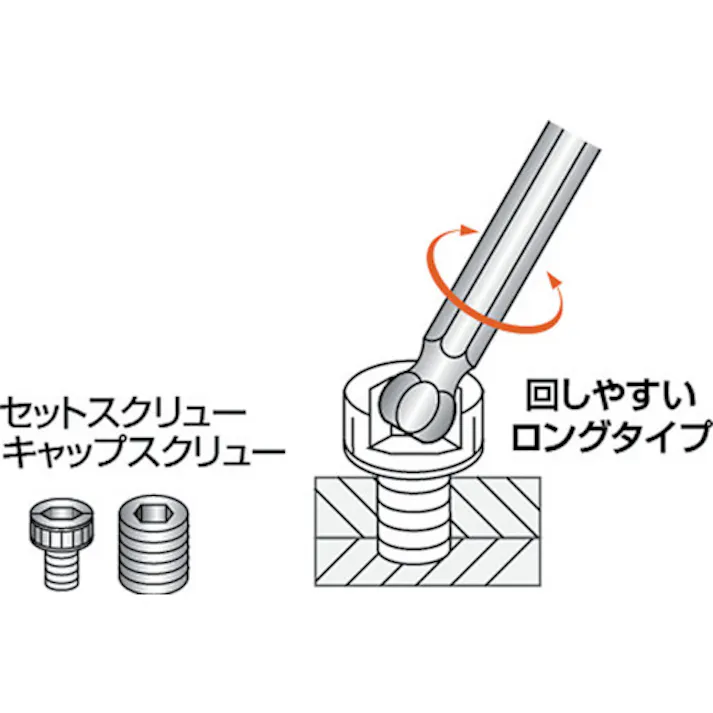 セットスクリュー
キャップスクリュー

回しやすい
ロングタイプ