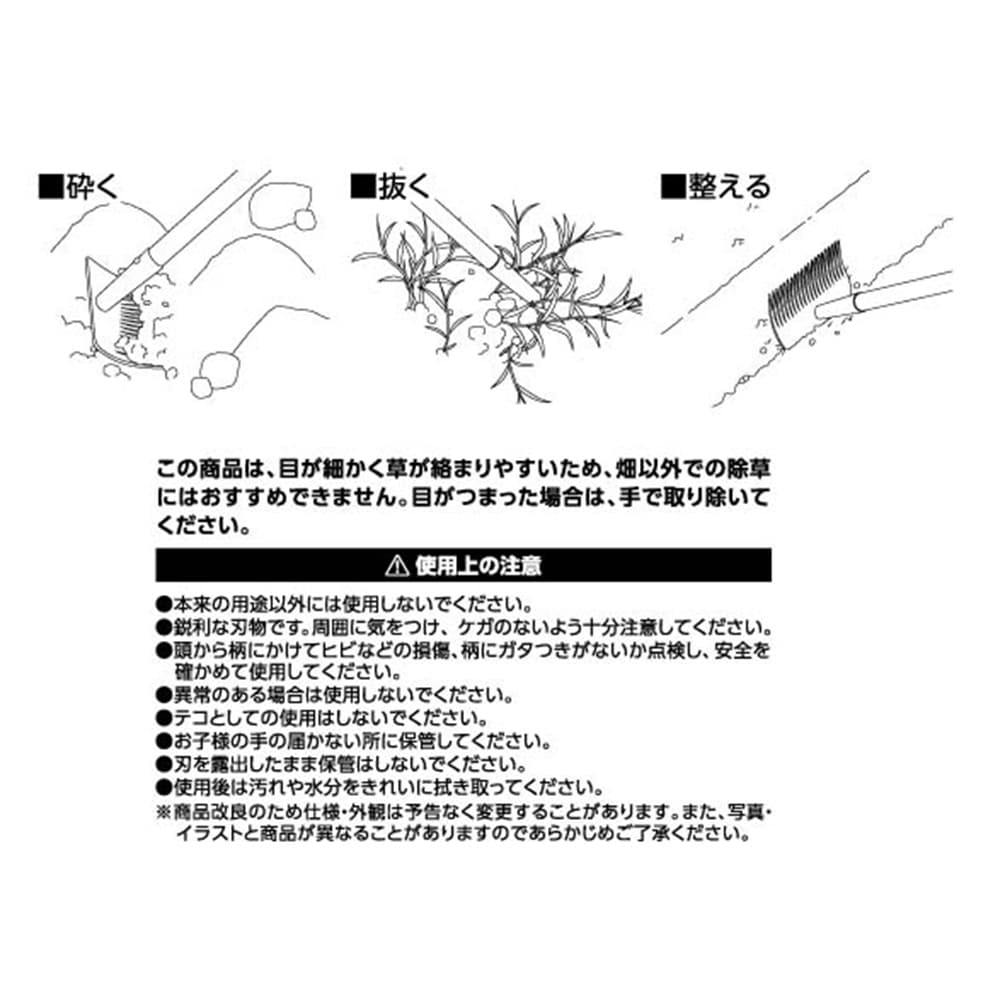 ■砕く

■抜く

■整える

この商品は、目が細かく草が絡まりやすいため、畑以外での除草にはおすすめできません。目がつまった場合は、手で取り除いてください。

⚠ 使用上の注意

●本来の用途以外には使用しないでください。
●鋭利な刃物です。周囲に気をつけ、ケガのないよう十分注意してください。
●頭から柄にかけてヒビなどの損傷、柄にガタつきがないか点検し、安全を確かめて使用してください。
●異常のある場合は使用しないでください。
●テコとしての使用はしないでください。
●お子様の手の届かない所に保管してください。
●刃を露出したまま保管はしないでください。
●使用後は汚れや水分をきれいに拭き取ってください。
※商品改良のため仕様・外観は予告なく変更することがあります。また、写真・イラストと商品が異なることがありますのであらかじめご了承ください。