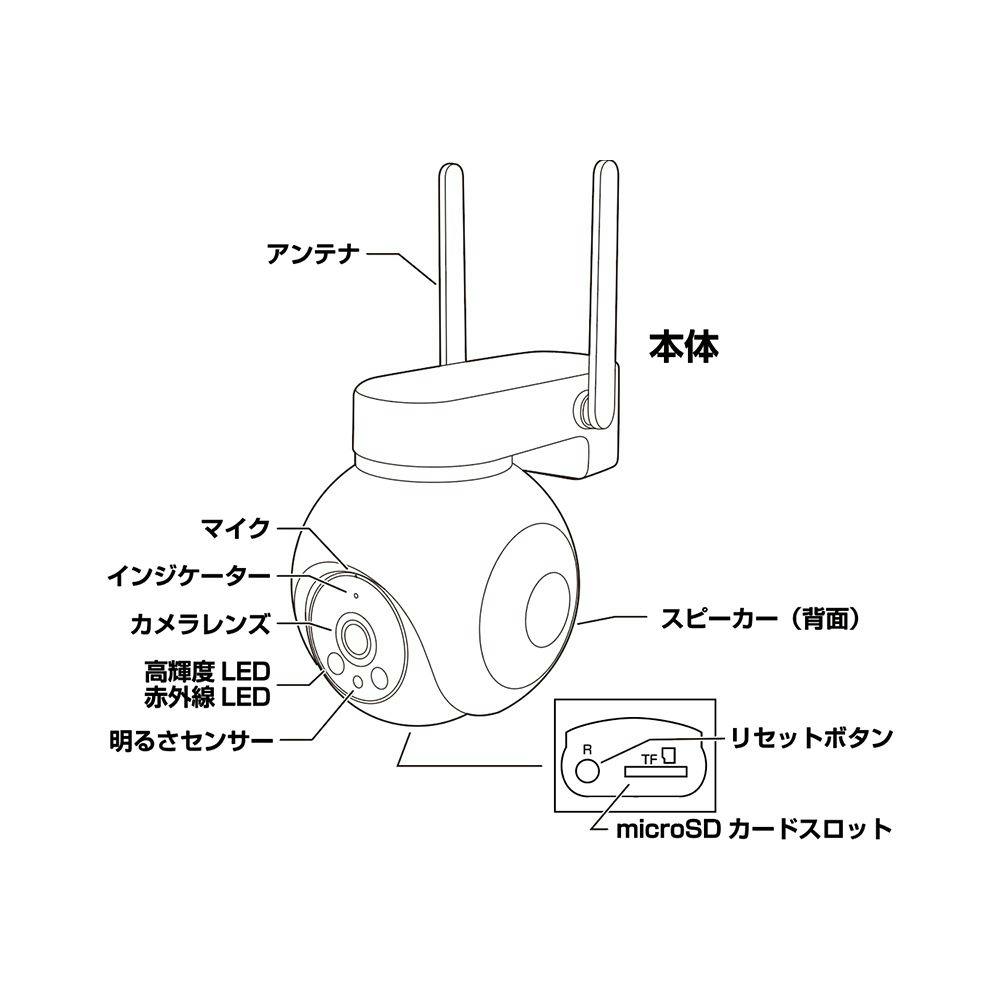 アンテナ

本体

マイク
インジケーター
カメラレンズ
高輝度 LED
赤外線 LED
明るさセンサー

スピーカー（背面）

R
TF

リセットボタン

microSD カードスロット