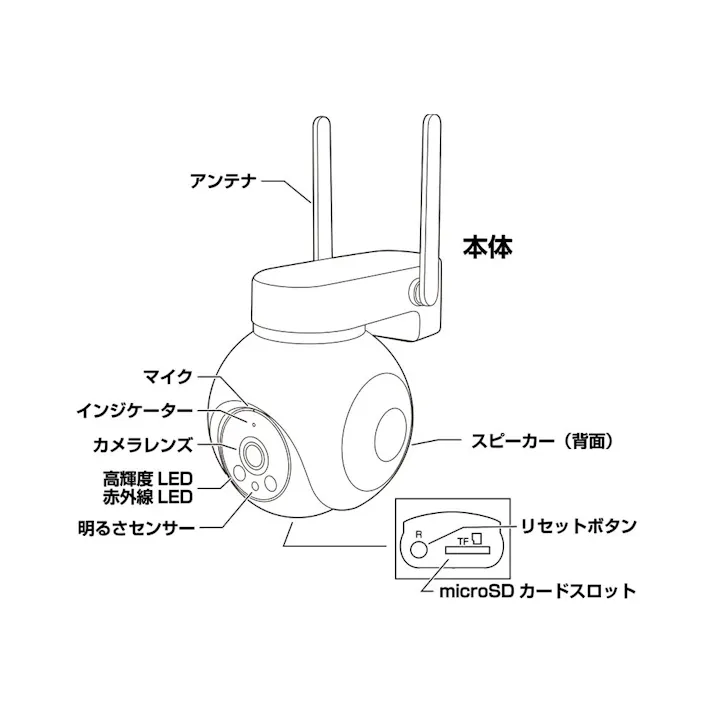 アンテナ

本体

マイク
インジケーター
カメラレンズ
高輝度 LED
赤外線 LED
明るさセンサー

スピーカー（背面）

R
TF
リセットボタン
microSD カードスロット