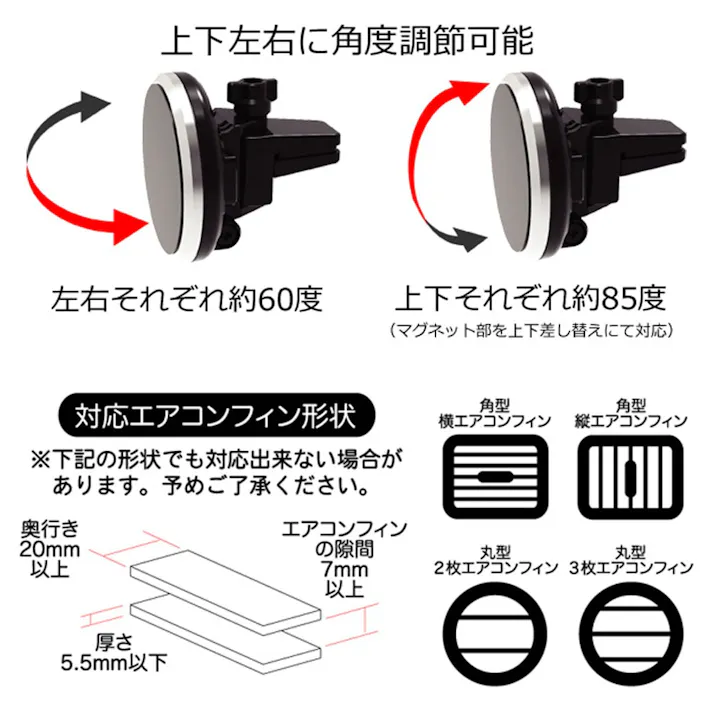 上下左右に角度調節可能

左右それぞれ約60度

上下それぞれ約85度
（マグネット部を上下差し替えにて対応）

対応エアコンフィン形状

※下記の形状でも対応出来ない場合があります。予めご了承ください。

奥行き
20mm
以上

エアコンフィンの隙間
7mm
以上

厚さ
5.5mm以下

角型
横エアコンフィン

角型
縦エアコンフィン

丸型
2枚エアコンフィン

丸型
3枚エアコンフィン