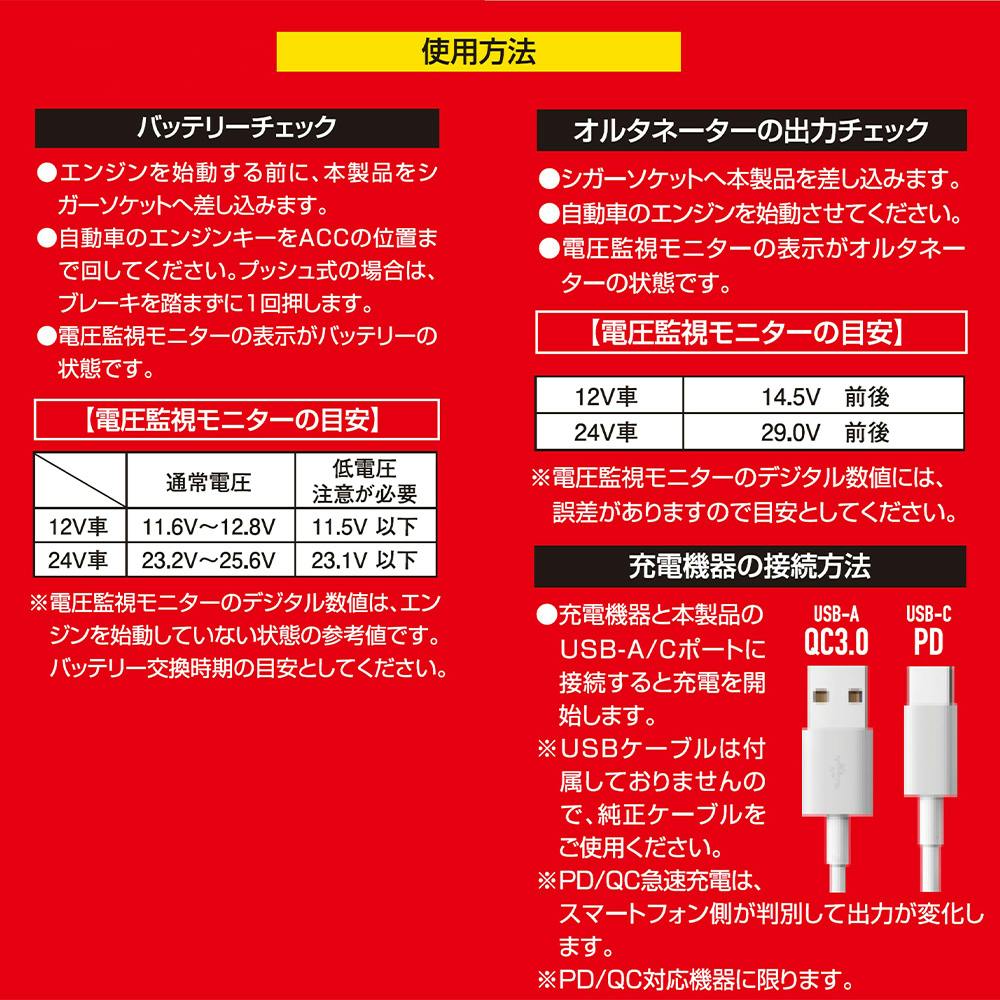 使用方法

バッテリーチェック

●エンジンを始動する前に、本製品をシガーソケットへ差し込みます。
●自動車のエンジンキーをACCの位置まで回してください。プッシュ式の場合は、ブレーキを踏まずに1回押します。
●電圧監視モニターの表示がバッテリーの状態です。

【電圧監視モニターの目安】

| | 通常電圧 | 低電圧 注意が必要 |
|---|---|---|
| 12V車 | 11.6V～12.8V | 11.5V 以下 |
| 24V車 | 23.2V～25.6V | 23.1V 以下 |

※電圧監視モニターのデジタル数値は、エンジンを始動していない状態の参考値です。バッテリー交換時期の目安としてください。

オルタネーターの出力チェック

●シガーソケットへ本製品を差し込みます。
●自動車のエンジンを始動させてください。
●電圧監視モニターの表示がオルタネーターの状態です。

【電圧監視モニターの目安】

| 12V車 | 14.5V 前後 |
|---|---|
| 24V車 | 29.0V 前後 |

※電圧監視モニターのデジタル数値には、誤差がありますので目安としてください。

充電機器の接続方法

●充電機器と本製品のUSB-A/Cポートに接続すると充電を開始します。
※USBケーブルは付属しておりませんので、純正ケーブルをご使用ください。
※PD/QC急速充電は、スマートフォン側が判別して出力が変化します。
※PD/QC対応機器に限ります。

USB-A
QC3.0

USB-C
PD