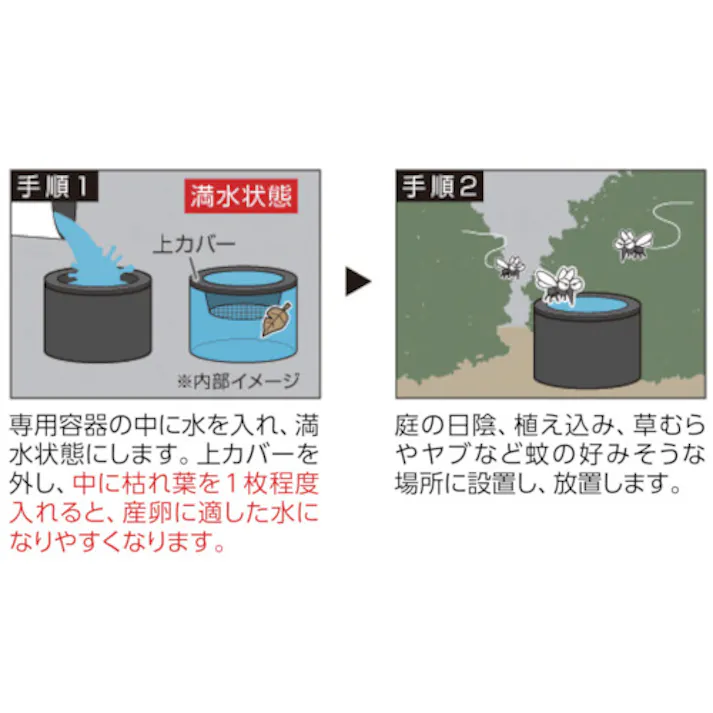 手順1

満水状態

上カバー

※内部イメージ

専用容器の中に水を入れ、満水状態にします。上カバーを外し、中に枯れ葉を1枚程度入れると、産卵に適した水になりやすくなります。

手順2

庭の日陰、植え込み、草むらやヤブなど蚊の好みそうな場所に設置し、放置します。