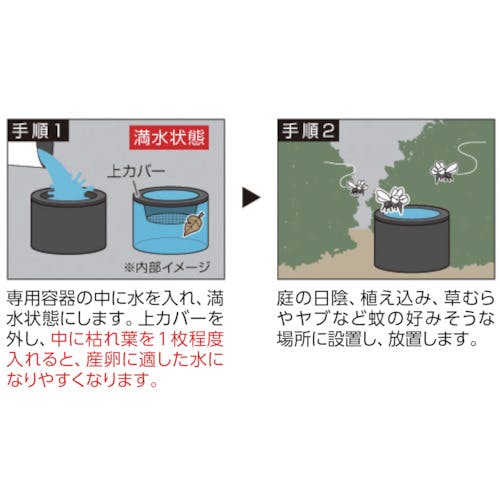 手順1

満水状態

上カバー

※内部イメージ

専用容器の中に水を入れ、満水状態にします。上カバーを外し、中に枯れ葉を1枚程度入れると、産卵に適した水になりやすくなります。

手順2

庭の日陰、植え込み、草むらやヤブなど蚊の好みそうな場所に設置し、放置します。