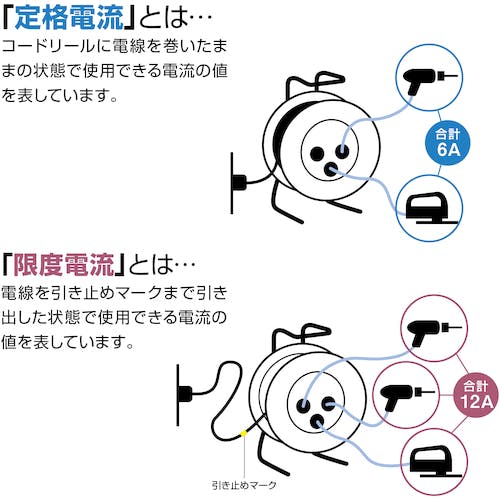 「定格電流」とは…
コードリールに電線を巻いたままの状態で使用できる電流の値を表しています。

合計
6A

「限度電流」とは…
電線を引き止めマークまで引き出した状態で使用できる電流の値を表しています。

合計
12A

引き止めマーク