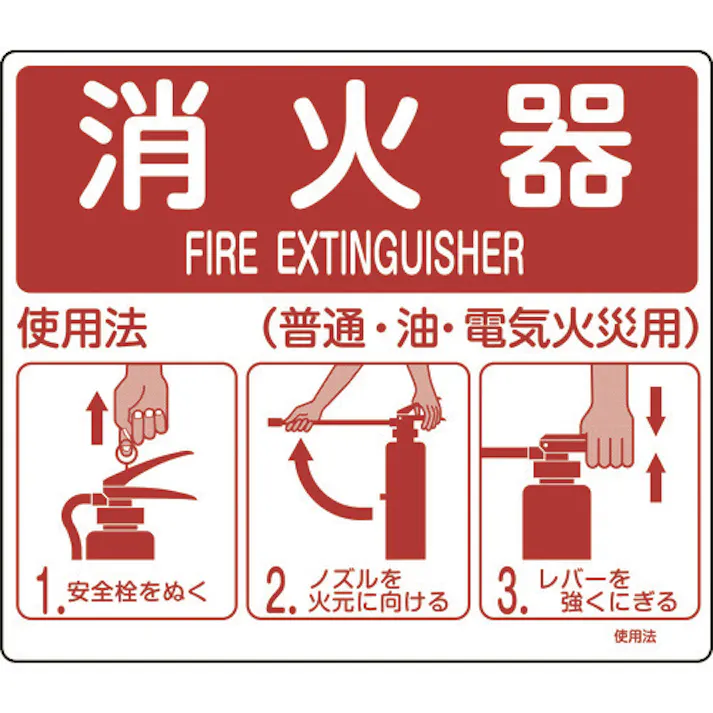 消火器
FIRE EXTINGUISHER

使用法　（普通・油・電気火災用）

1. 安全栓をぬく

2. ノズルを火元に向ける

3. レバーを強くにぎる

使用法