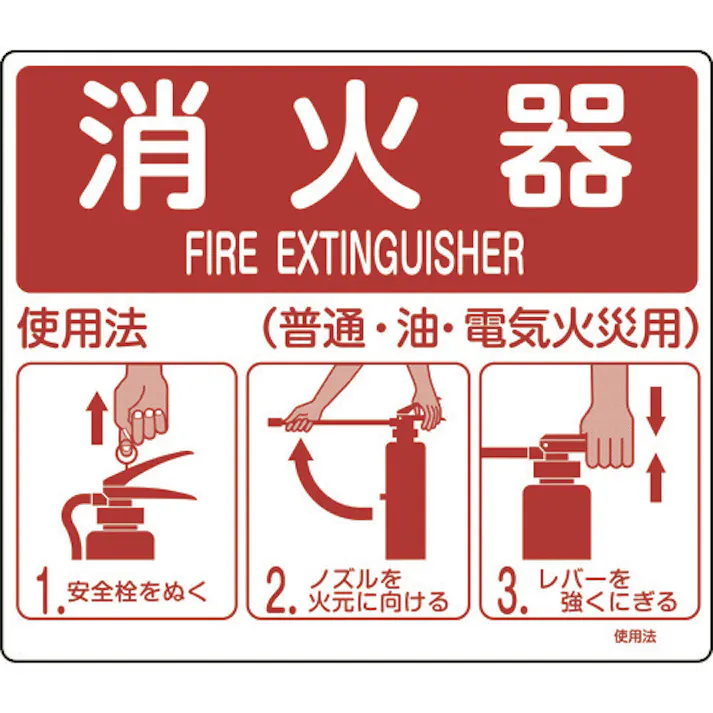 消火器
FIRE EXTINGUISHER

使用法 （普通・油・電気火災用）

1. 安全栓をぬく

2. ノズルを火元に向ける

3. レバーを強くにぎる

使用法