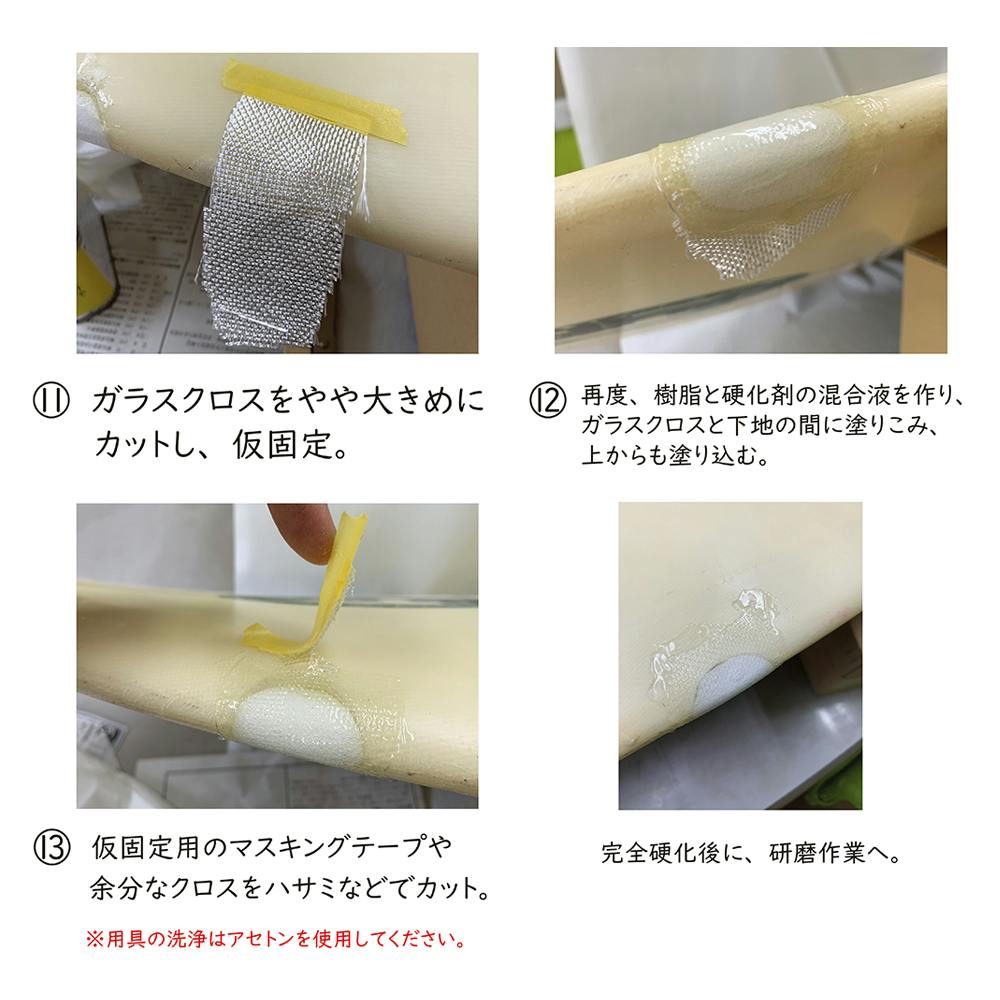 ⑪ ガラスクロスをやや大きめにカットし、仮固定。

⑫ 再度、樹脂と硬化剤の混合液を作り、ガラスクロスと下地の間に塗りこみ、上からも塗り込む。

⑬ 仮固定用のマスキングテープや余分なクロスをハサミなどでカット。

※用具の洗浄はアセトンを使用してください。

完全硬化後に、研磨作業へ。