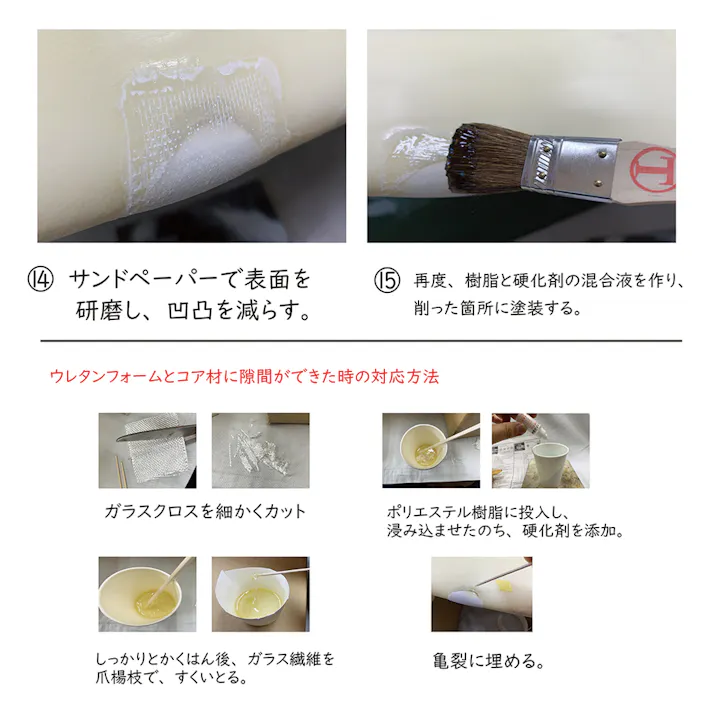 ⑭ サンドペーパーで表面を研磨し、凹凸を減らす。

⑮ 再度、樹脂と硬化剤の混合液を作り、削った箇所に塗装する。

ウレタンフォームとコア材に隙間ができた時の対応方法

ガラスクロスを細かくカット

ポリエステル樹脂に投入し、浸み込ませたのち、硬化剤を添加。

しっかりとかくはん後、ガラス繊維を爪楊枝で、すくいとる。

亀裂に埋める。