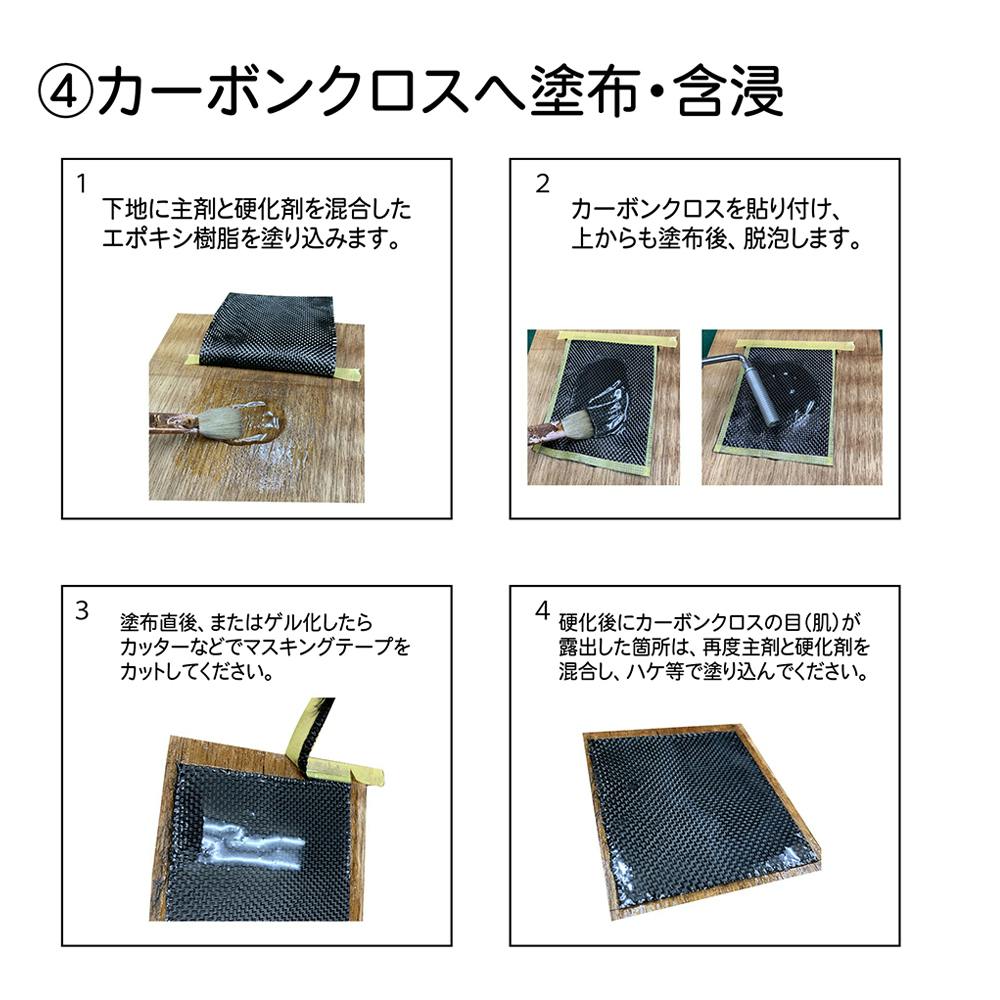 ④カーボンクロスへ塗布・含浸

1
下地に主剤と硬化剤を混合したエポキシ樹脂を塗り込みます。

2
カーボンクロスを貼り付け、上からも塗布後、脱泡します。

3
塗布直後、またはゲル化したらカッターなどでマスキングテープをカットしてください。

4
硬化後にカーボンクロスの目(肌)が露出した箇所は、再度主剤と硬化剤を混合し、ハケ等で塗り込んでください。