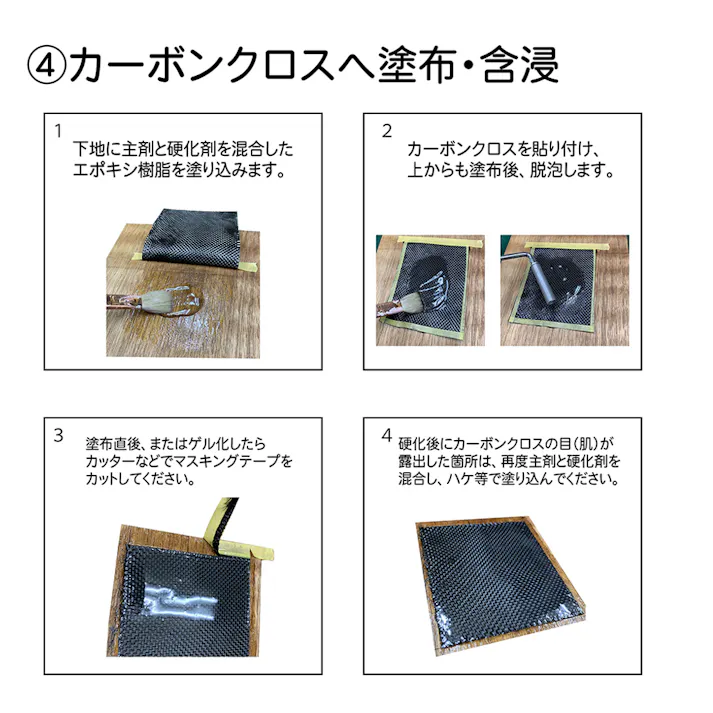 ④カーボンクロスへ塗布・含浸

1
下地に主剤と硬化剤を混合したエポキシ樹脂を塗り込みます。

2
カーボンクロスを貼り付け、上からも塗布後、脱泡します。

3
塗布直後、またはゲル化したらカッターなどでマスキングテープをカットしてください。

4
硬化後にカーボンクロスの目(肌)が露出した箇所は、再度主剤と硬化剤を混合し、ハケ等で塗り込んでください。