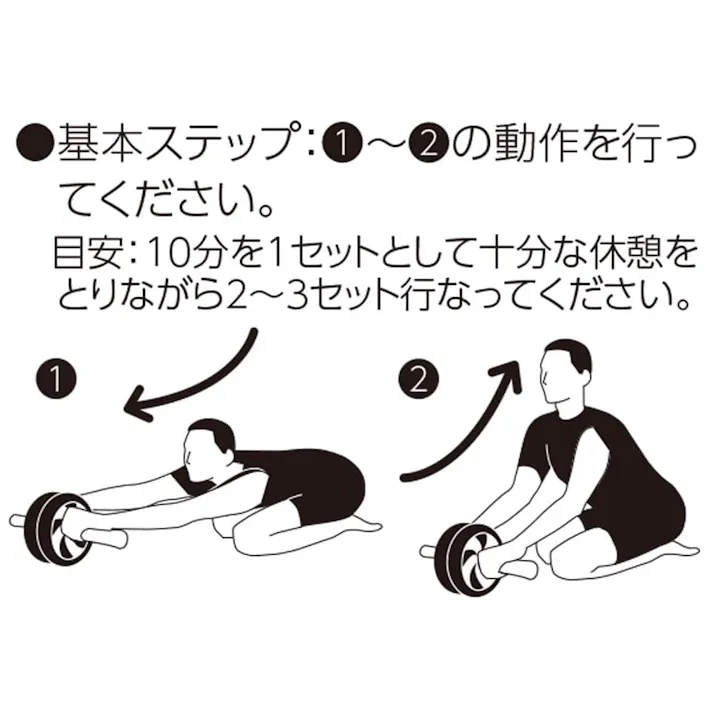 ●基本ステップ：❶～❷の動作を行ってください。
目安：10分を1セットとして十分な休憩をとりながら2～3セット行なってください。

❶

❷