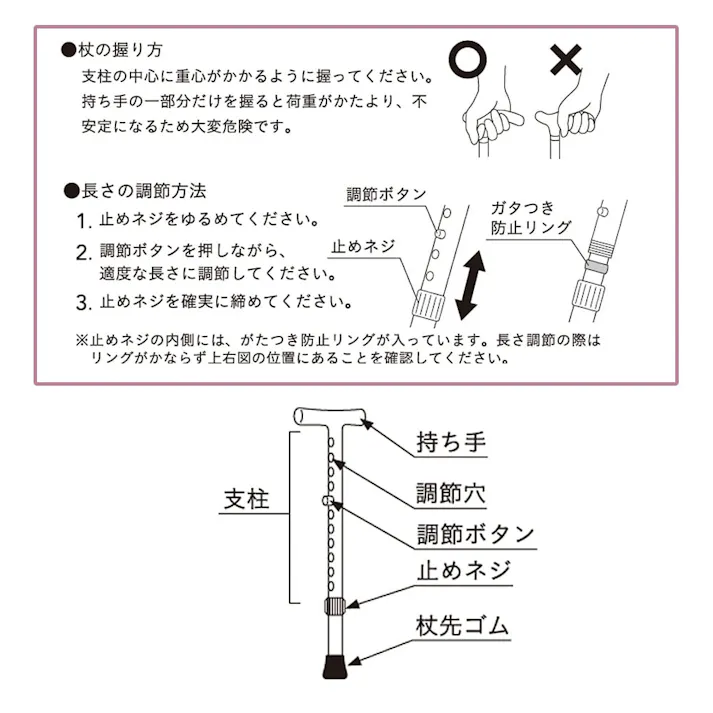 ●杖の握り方
支柱の中心に重心がかかるように握ってください。持ち手の一部分だけを握ると荷重がかたより、不安定になるため大変危険です。

○ ×

●長さの調節方法
1. 止めネジをゆるめてください。
2. 調節ボタンを押しながら、適度な長さに調節してください。
3. 止めネジを確実に締めてください。

調節ボタン
止めネジ
ガタつき防止リング

※止めネジの内側には、がたつき防止リングが入っています。長さ調節の際はリングがかならず上右図の位置にあることを確認してください。

支柱
持ち手
調節穴
調節ボタン
止めネジ
杖先ゴム