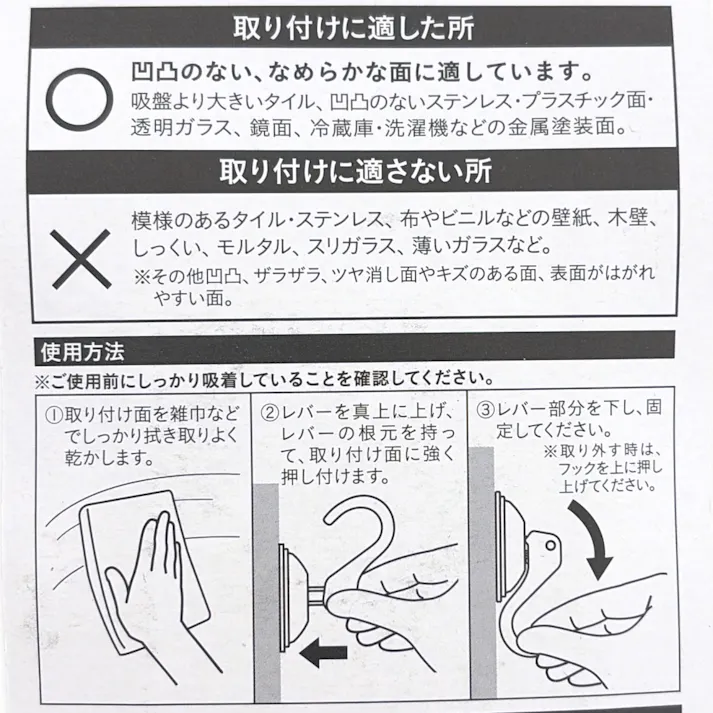 取り付けに適した所

○ 凹凸のない、なめらかな面に適しています。
吸盤より大きいタイル、凹凸のないステンレス・プラスチック面・透明ガラス、鏡面、冷蔵庫・洗濯機などの金属塗装面。

取り付けに適さない所

× 模様のあるタイル・ステンレス、布やビニルなどの壁紙、木壁、しっくい、モルタル、スリガラス、薄いガラスなど。
※その他凹凸、ザラザラ、ツヤ消し面やキズのある面、表面がはがれやすい面。

使用方法

※ご使用前にしっかり吸着していることを確認してください。

①取り付け面を雑巾などでしっかり拭き取りよく乾かします。

②レバーを真上に上げ、レバーの根元を持って、取り付け面に強く押し付けます。

③レバー部分を下し、固定してください。
※取り外す時は、フックを上に押し上げてください。