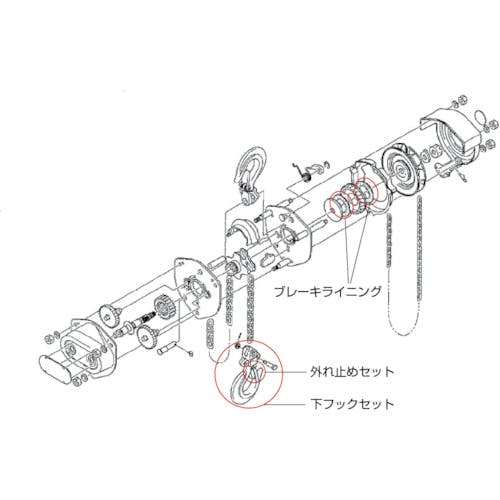 ブレーキライニング

外れ止めセット

下フックセット