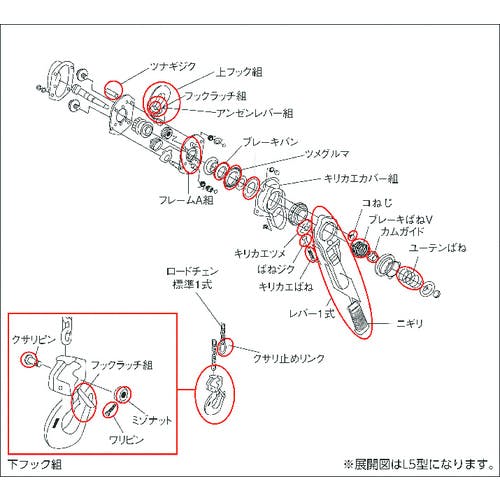 ツナギジク
上フック組
フックラッチ組
アンゼンレバー組
ブレーキバン
ツメグルマ
キリカエカバー組
フレームA組
コねじ
ブレーキばねV
カムガイド
ユーテンばね
キリカエツメ
ばねジク
キリカエばね
ロードチェン
標準1式
レバー1式
ニギリ
クサリ止めリンク
クサリピン
フックラッチ組
ミゾナット
ワリピン
下フック組
※展開図はL5型になります。