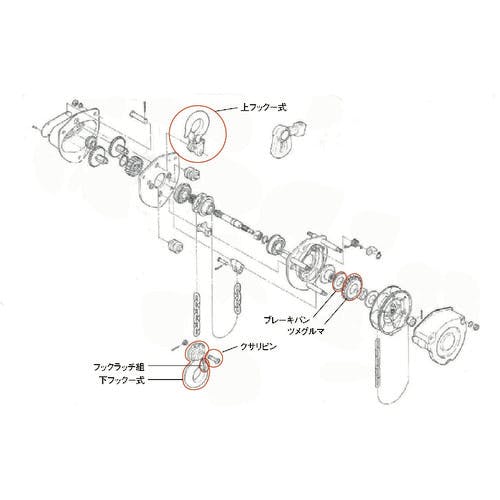 上フック一式

ブレーキバン
ツメグルマ

クサリピン
フックラッチ組
下フック一式