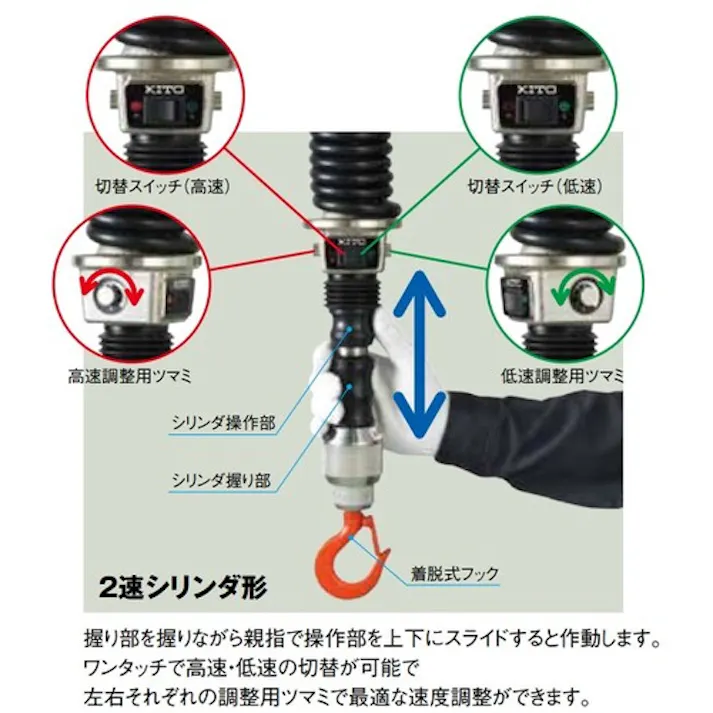 KITO

KITO

切替スイッチ(高速)

切替スイッチ(低速)

KITO

高速調整用ツマミ

低速調整用ツマミ

シリンダ操作部

シリンダ握り部

着脱式フック

2速シリンダ形

握り部を握りながら親指で操作部を上下にスライドすると作動します。
ワンタッチで高速・低速の切替が可能で
左右それぞれの調整用ツマミで最適な速度調整ができます。