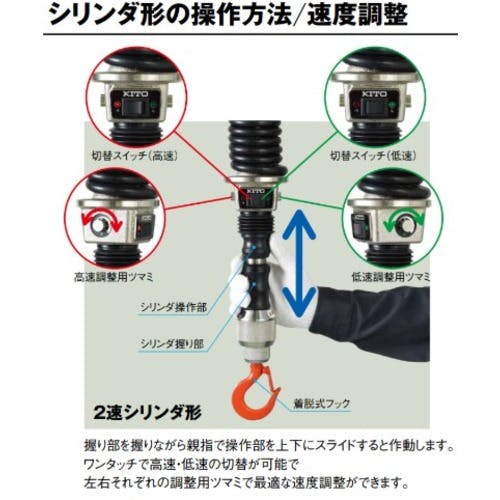 シリンダ形の操作方法/速度調整

KITO

KITO

切替スイッチ(高速)

切替スイッチ(低速)

KITO

高速調整用ツマミ

低速調整用ツマミ

シリンダ操作部

シリンダ握り部

着脱式フック

2速シリンダ形

握り部を握りながら親指で操作部を上下にスライドすると作動します。
ワンタッチで高速・低速の切替が可能で
左右それぞれの調整用ツマミで最適な速度調整ができます。