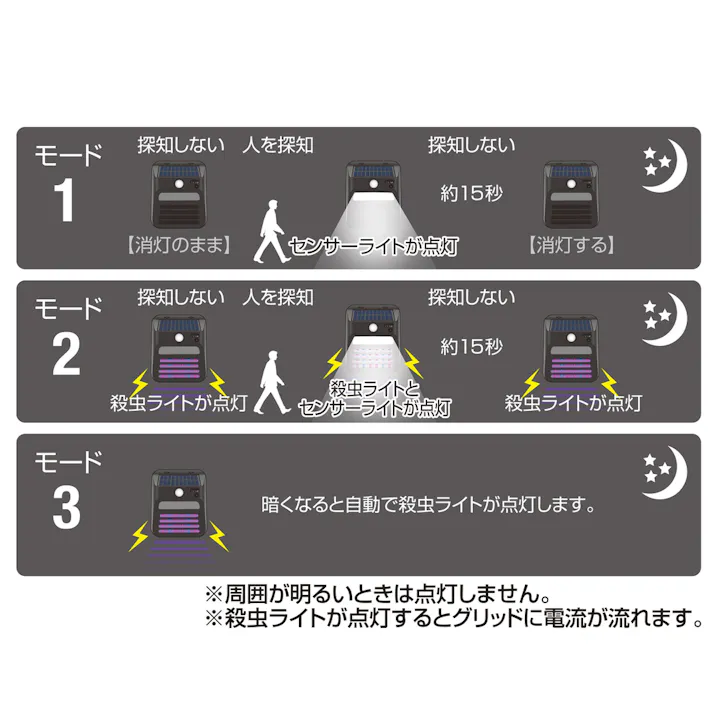 モード
1
探知しない 人を探知 探知しない
約15秒
【消灯のまま】 センサーライトが点灯 【消灯する】

モード
2
探知しない 人を探知 探知しない
約15秒
殺虫ライトが点灯 殺虫ライトと センサーライトが点灯 殺虫ライトが点灯

モード
3
暗くなると自動で殺虫ライトが点灯します。

※周囲が明るいときは点灯しません。
※殺虫ライトが点灯するとグリッドに電流が流れます。