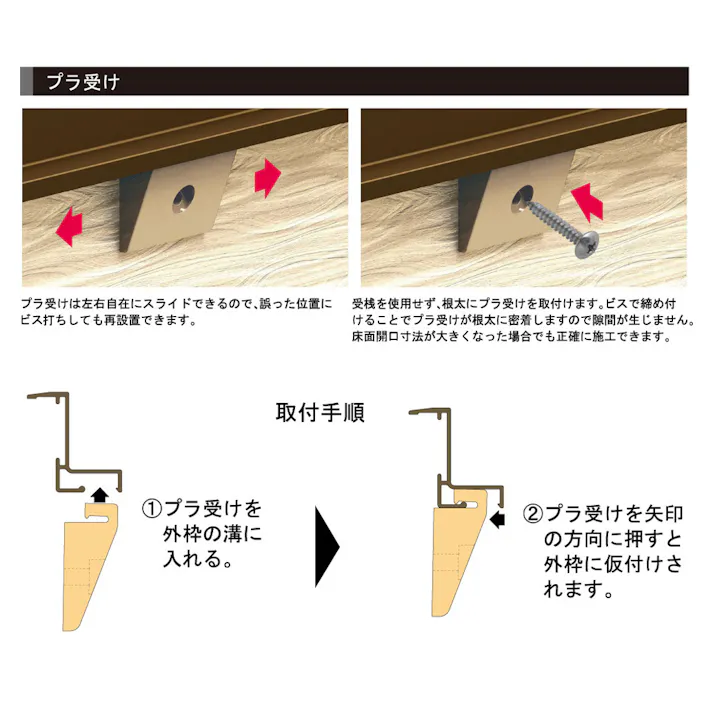 プラ受け

プラ受けは左右自在にスライドできるので、誤った位置にビス打ちしても再設置できます。

受桟を使用せず、根太にプラ受けを取付けます。ビスで締め付けることでプラ受けが根太に密着しますので隙間が生じません。床面開口寸法が大きくなった場合でも正確に施工できます。

取付手順

①プラ受けを外枠の溝に入れる。

②プラ受けを矢印の方向に押すと外枠に仮付けされます。