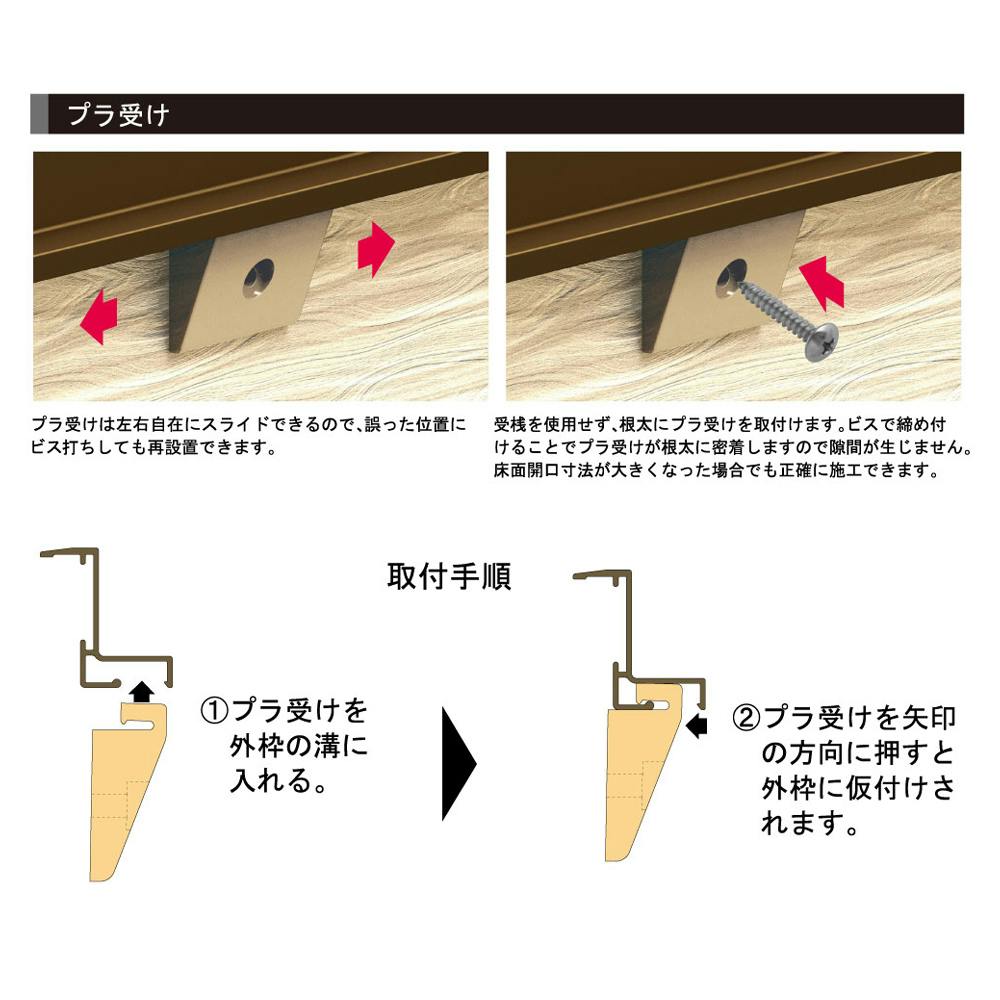 プラ受け

プラ受けは左右自在にスライドできるので、誤った位置にビス打ちしても再設置できます。

受桟を使用せず、根太にプラ受けを取付けます。ビスで締め付けることでプラ受けが根太に密着しますので隙間が生じません。床面開口寸法が大きくなった場合でも正確に施工できます。

取付手順

①プラ受けを外枠の溝に入れる。

②プラ受けを矢印の方向に押すと外枠に仮付けされます。