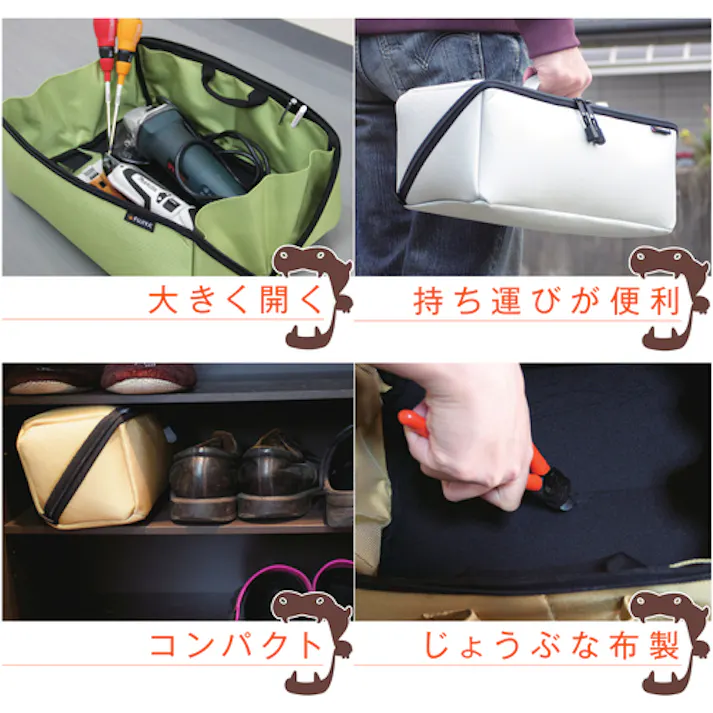 大きく開く

持ち運びが便利

コンパクト

じょうぶな布製