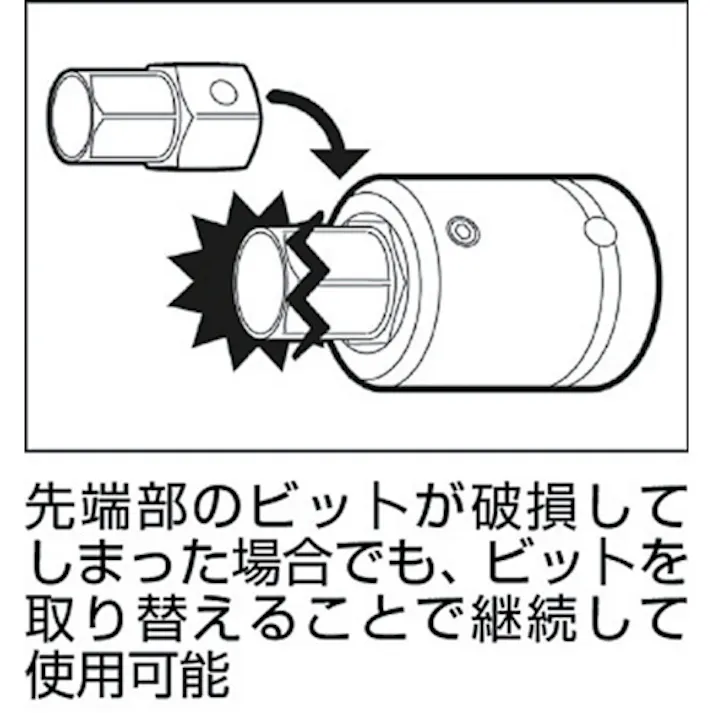 先端部のビットが破損してしまった場合でも、ビットを取り替えることで継続して使用可能