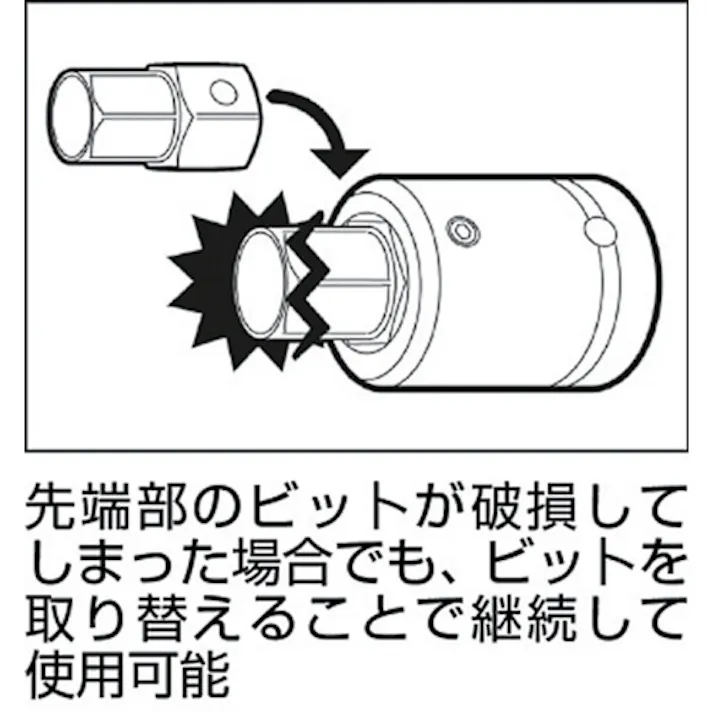 先端部のビットが破損してしまった場合でも、ビットを取り替えることで継続して使用可能